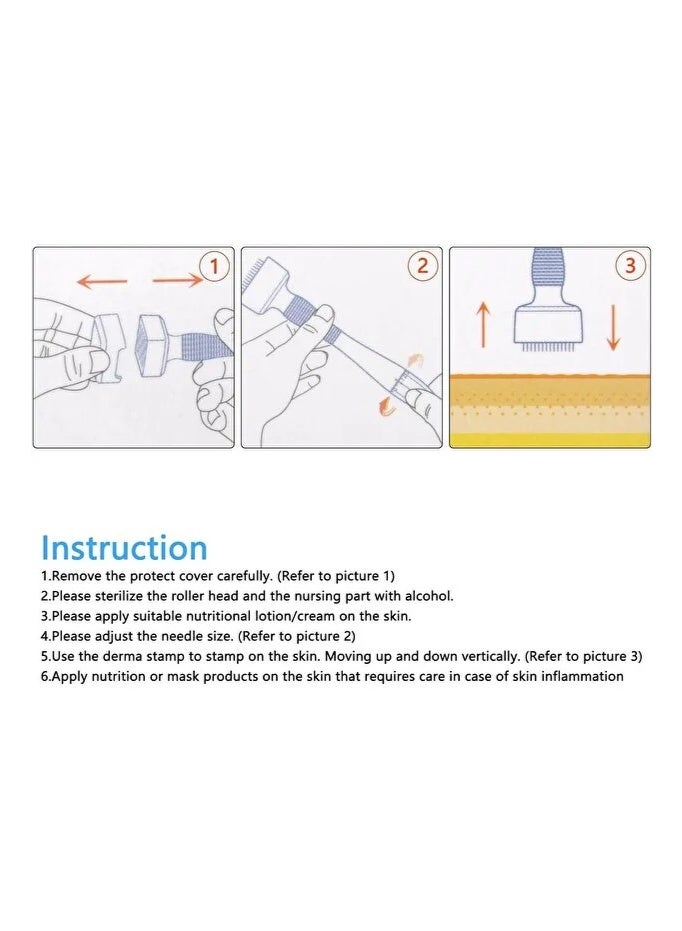 1

2

3

Instruction

1.Remove the protect cover carefully. (Refer to picture 1)
2.Please sterilize the roller head and the nursing part with alcohol.
3.Please apply suitable nutritional lotion/cream on the skin.
4.Please adjust the needle size. (Refer to picture 2)
5.Use the derma stamp to stamp on the skin. Moving up and down vertically. (Refer to picture 3)
6.Apply nutrition or mask products on the skin that requires care in case of skin inflammation