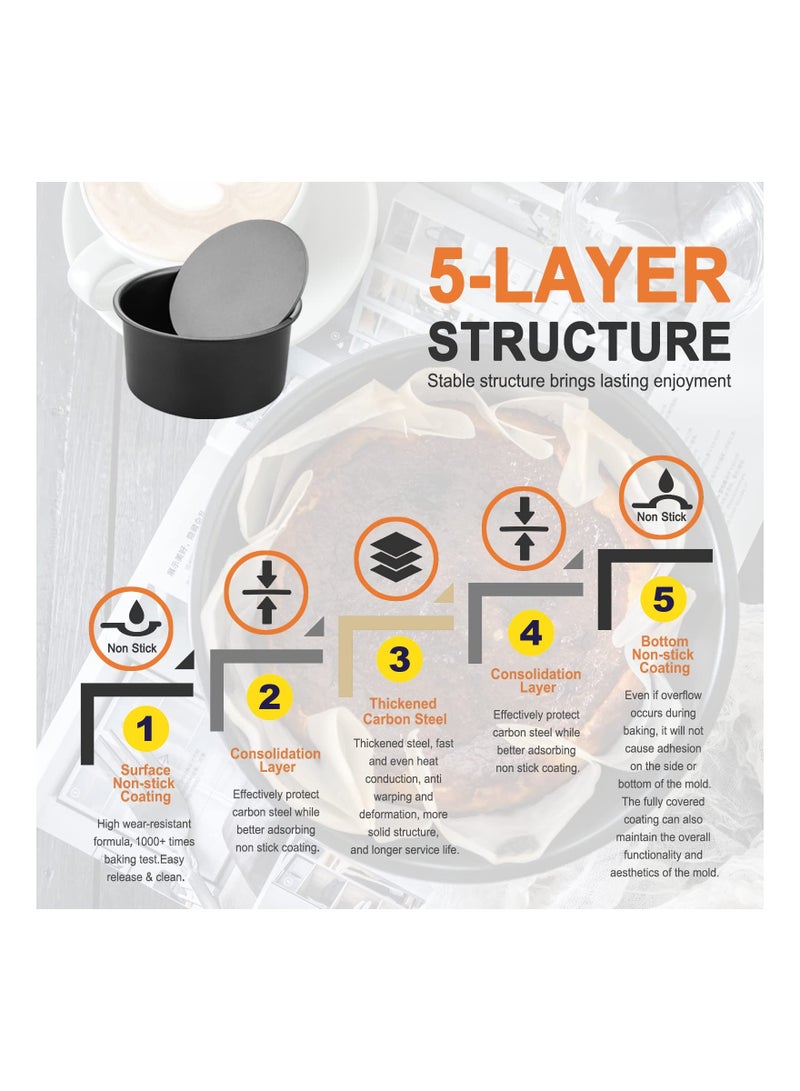 5-LAYER STRUCTURE

Stable structure brings lasting enjoyment

Non Stick

1

Surface Non-stick Coating

High wear-resistant formula, 1000+ times baking test.Easy release & clean.

2

Consolidation Layer

Effectively protect carbon steel while better adsorbing non stick coating.

3

Thickened Carbon Steel

Thickened steel, fast and even heat conduction, anti warping and deformation, more solid structure, and longer service life.

4

Consolidation Layer

Effectively protect carbon steel while better adsorbing non stick coating.

Non Stick

5

Bottom Non-stick Coating

Even if overflow occurs during baking, it will not cause adhesion on the side or bottom of the mold. The fully covered coating can also maintain the overall functionality and aesthetics of the mold.