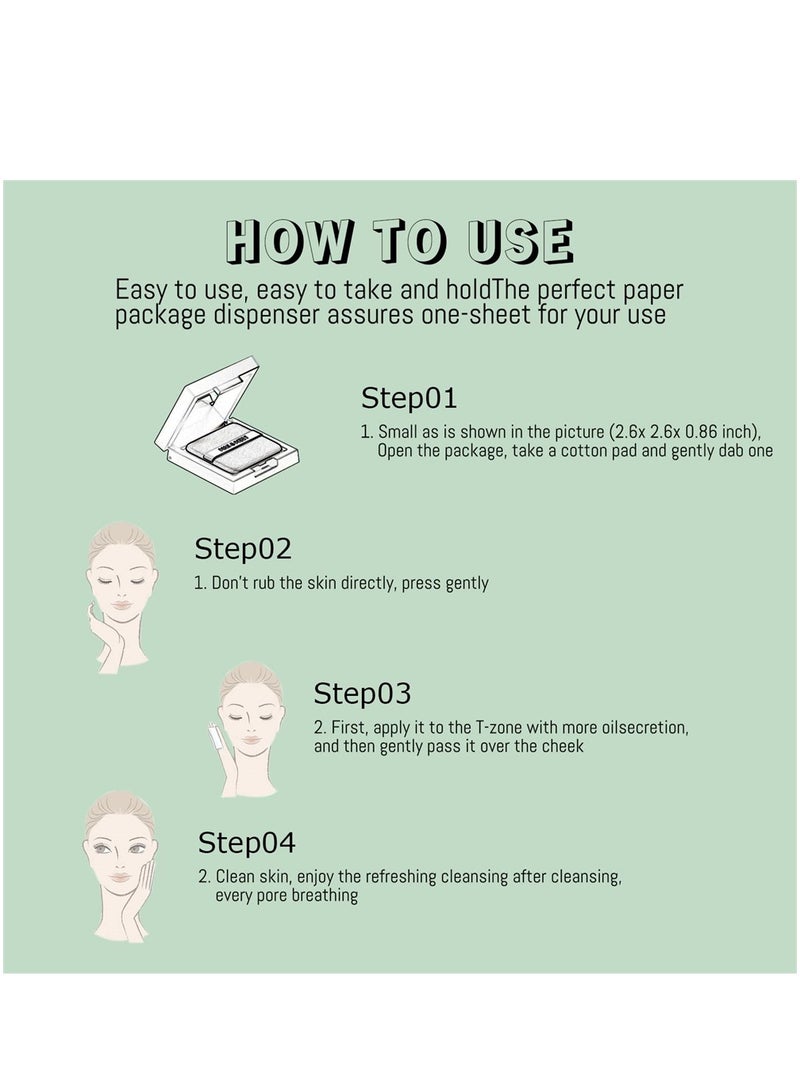 HOW TO USE

Easy to use, easy to take and holdThe perfect paper package dispenser assures one-sheet for your use

Step01

1. Small as is shown in the picture (2.6x 2.6x 0.86 inch), Open the package, take a cotton pad and gently dab one

Step02

1. Don't rub the skin directly, press gently

Step03

2. First, apply it to the T-zone with more oilsecretion, and then gently pass it over the cheek

Step04

2. Clean skin, enjoy the refreshing cleansing after cleansing, every pore breathing