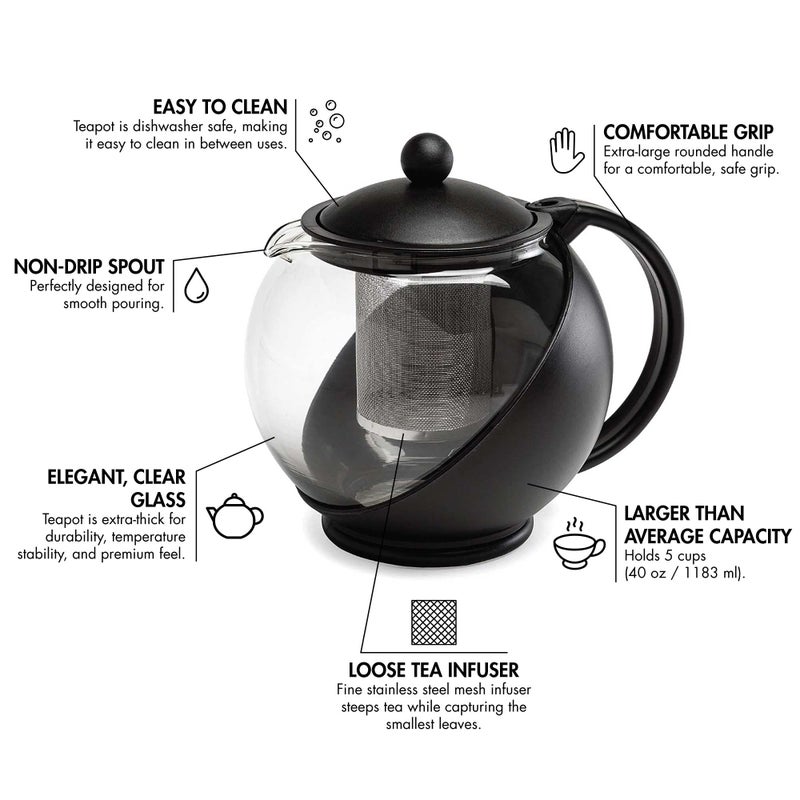 EASY TO CLEAN
Teapot is dishwasher safe, making it easy to clean in between uses.

COMFORTABLE GRIP
Extra-large rounded handle for a comfortable, safe grip.

NON-DRIP SPOUT
Perfectly designed for smooth pouring.

ELEGANT, CLEAR GLASS
Teapot is extra-thick for durability, temperature stability, and premium feel.

LARGER THAN AVERAGE CAPACITY
Holds 5 cups (40 oz / 1183 ml).

LOOSE TEA INFUSER
Fine stainless steel mesh infuser steeps tea while capturing the smallest leaves.