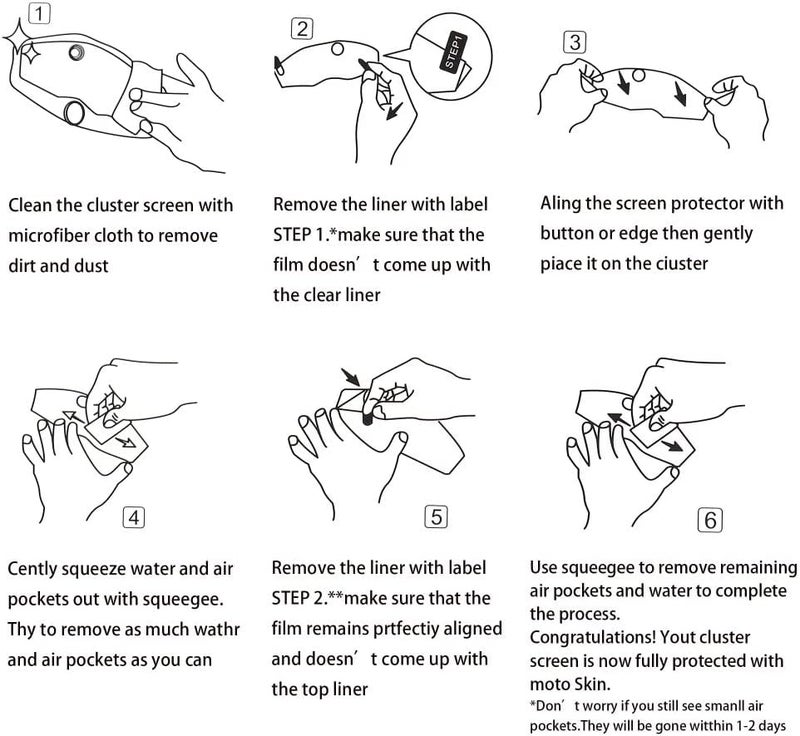 1

Clean the cluster screen with microfiber cloth to remove dirt and dust

2

STEP1

Remove the liner with label STEP 1.*make sure that the film doesn' t come up with the clear liner

3

Aling the screen protector with button or edge then gently piace it on the ciuster

4

Cently squeeze water and air pockets out with squeegee. Thy to remove as much wathr and air pockets as you can

5

Remove the liner with label STEP 2.**make sure that the film remains prtfectiy aligned and doesn' t come up with the top liner

6

Use squeegee to remove remaining air pockets and water to complete the process.
Congratulations! Yout cluster screen is now fully protected with moto Skin.
*Don' t worry if you still see smanll air pockets.They will be gone witthin 1-2 days