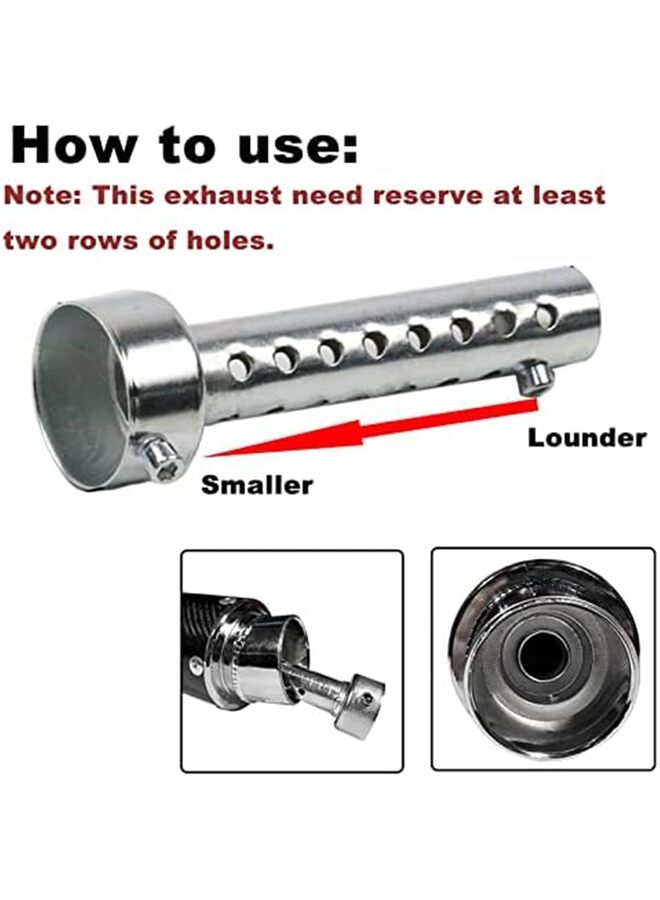 How to use:

Note: This exhaust need reserve at least two rows of holes.

Lounder

Smaller