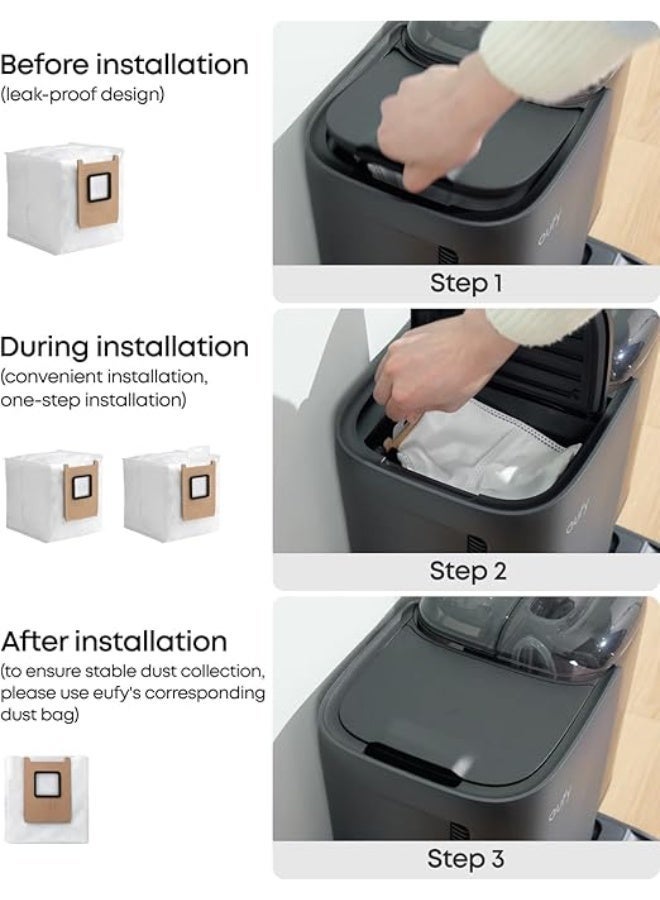 Before installation
(leak-proof design)

eufy

Step 1

During installation
(convenient installation, one-step installation)

eufy

Step 2

After installation
(to ensure stable dust collection, please use eufy's corresponding dust bag)

eufy

Step 3