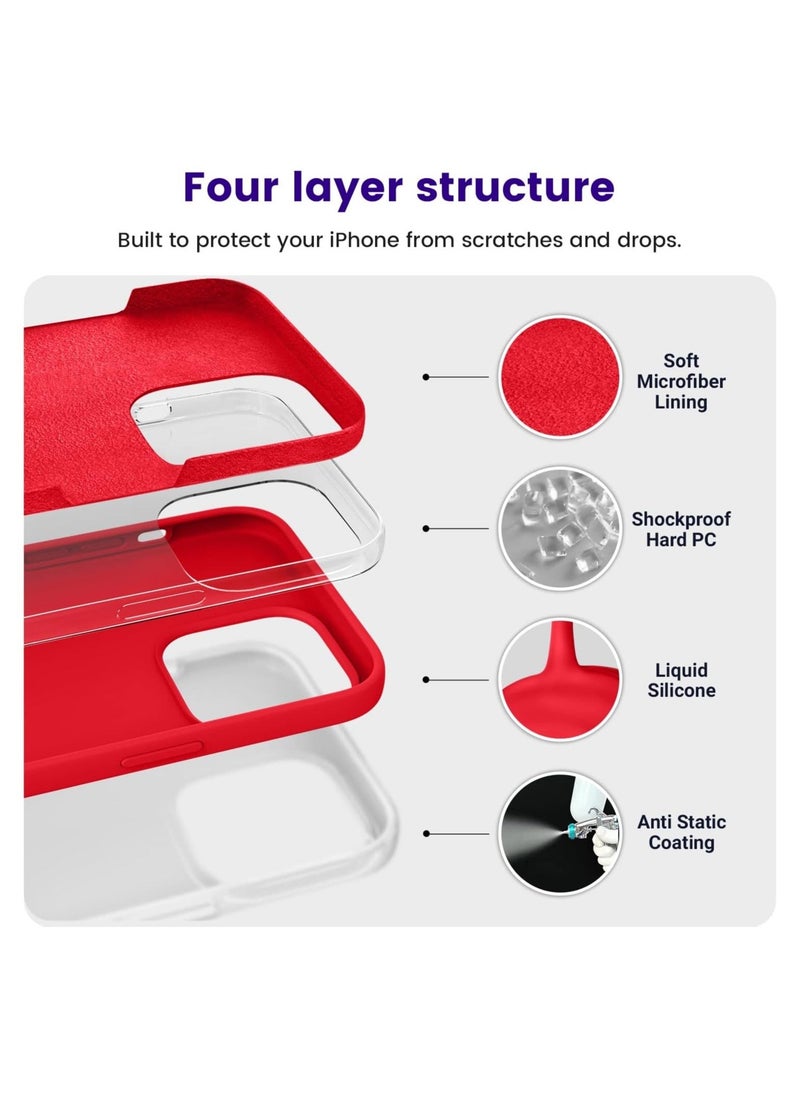 Four layer structure

Built to protect your iPhone from scratches and drops.

Soft Microfiber Lining

Shockproof Hard PC

Liquid Silicone

Anti Static Coating