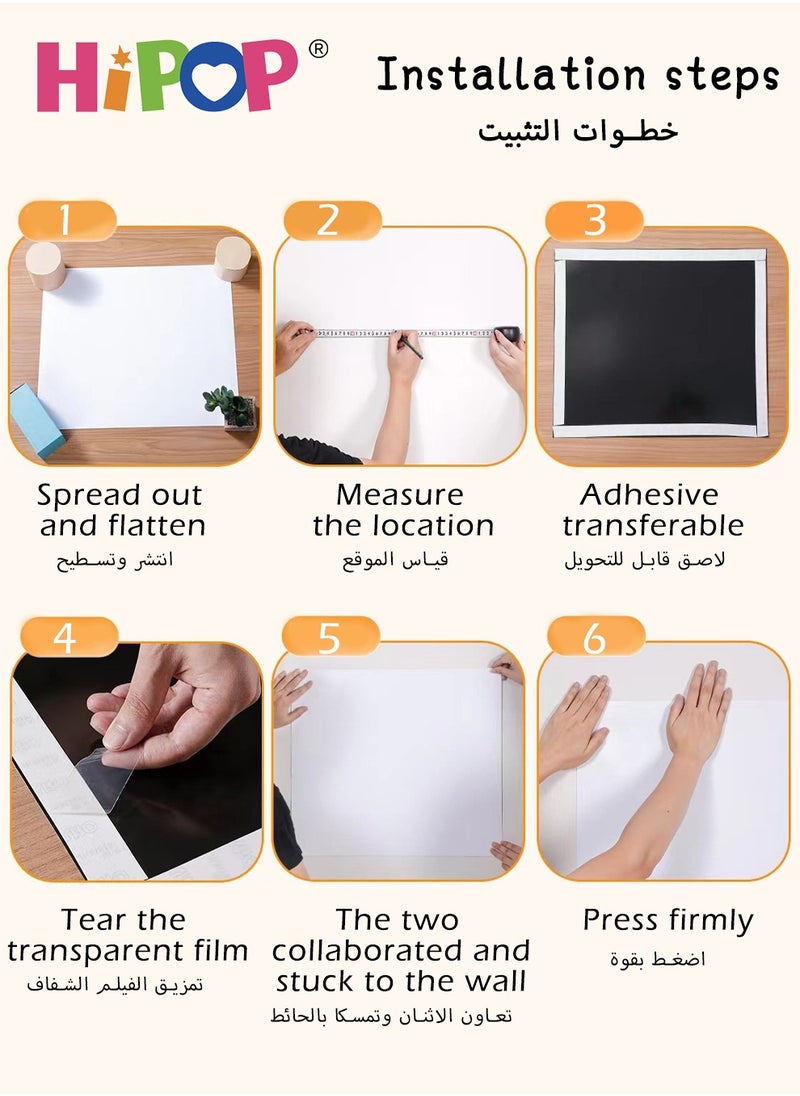 HiPOP®

Installation steps
خطوات التثبيت

1
Spread out and flatten
انتشر وتسطيح

2
Measure the location
قياس الموقع

3
Adhesive transferable
لاصق قابل للتحويل

4
Tear the transparent film
تمزيق الفيلم الشفاف

5
The two collaborated and stuck to the wall
تعاون الاثنان وتمسكا بالحائط

6
Press firmly
اضغط بقوة