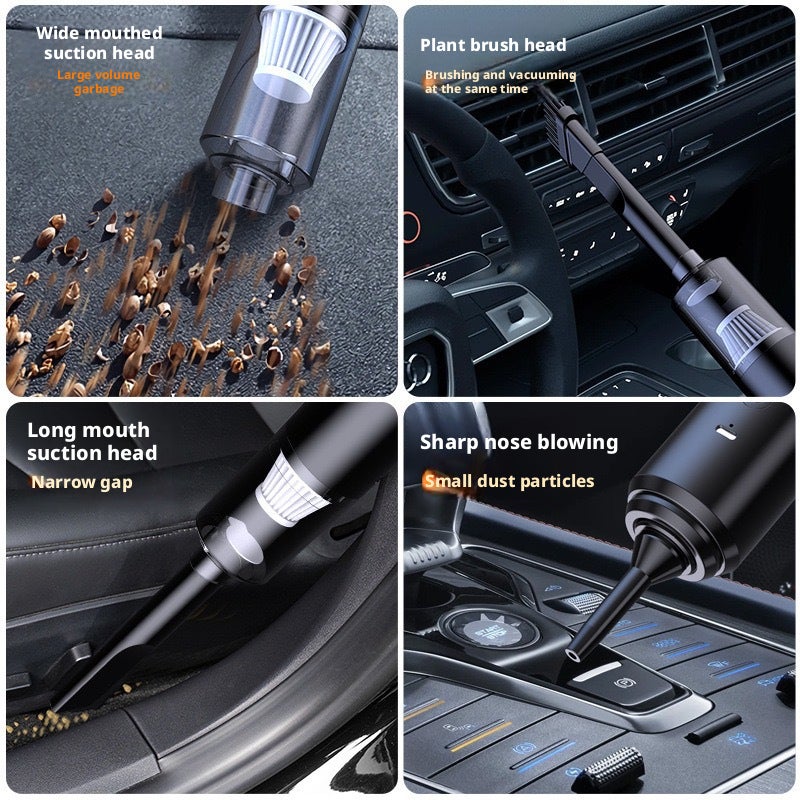 Wide mouthed suction head
Large volume garbage

Plant brush head
Brushing and vacuuming at the same time

Long mouth suction head
Narrow gap

Sharp nose blowing
Small dust particles