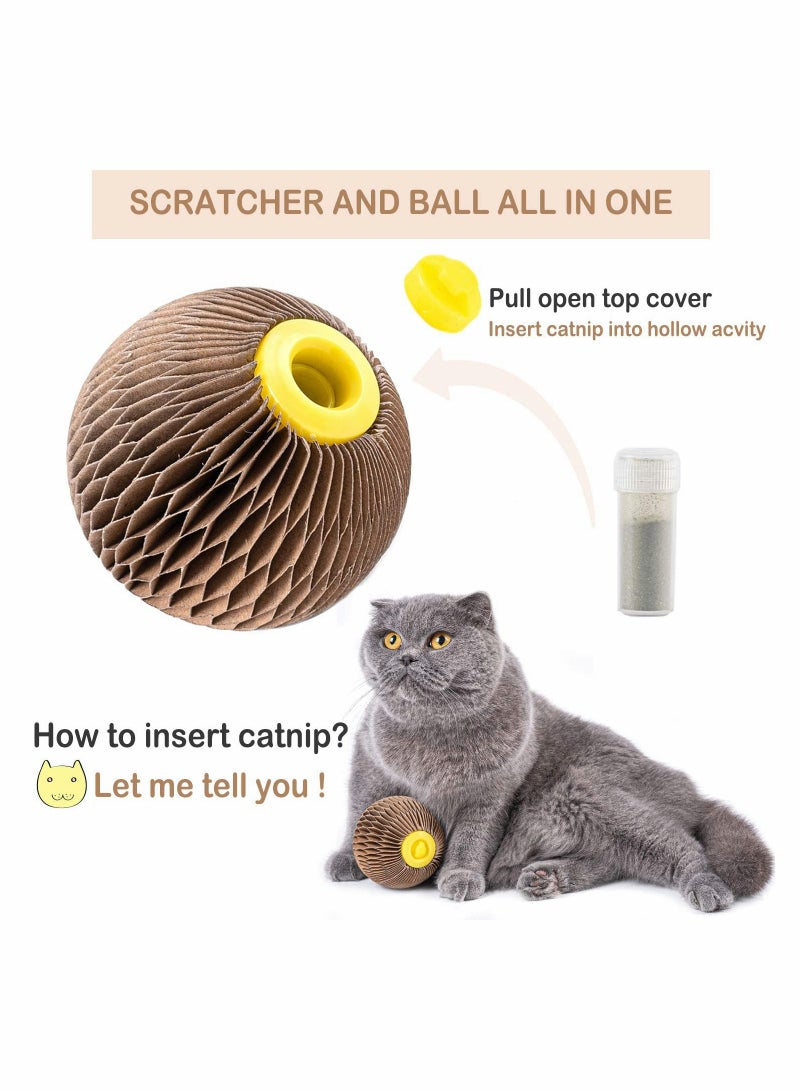 SCRATCHER AND BALL ALL IN ONE

Pull open top cover
Insert catnip into hollow acvity

How to insert catnip?
Let me tell you !