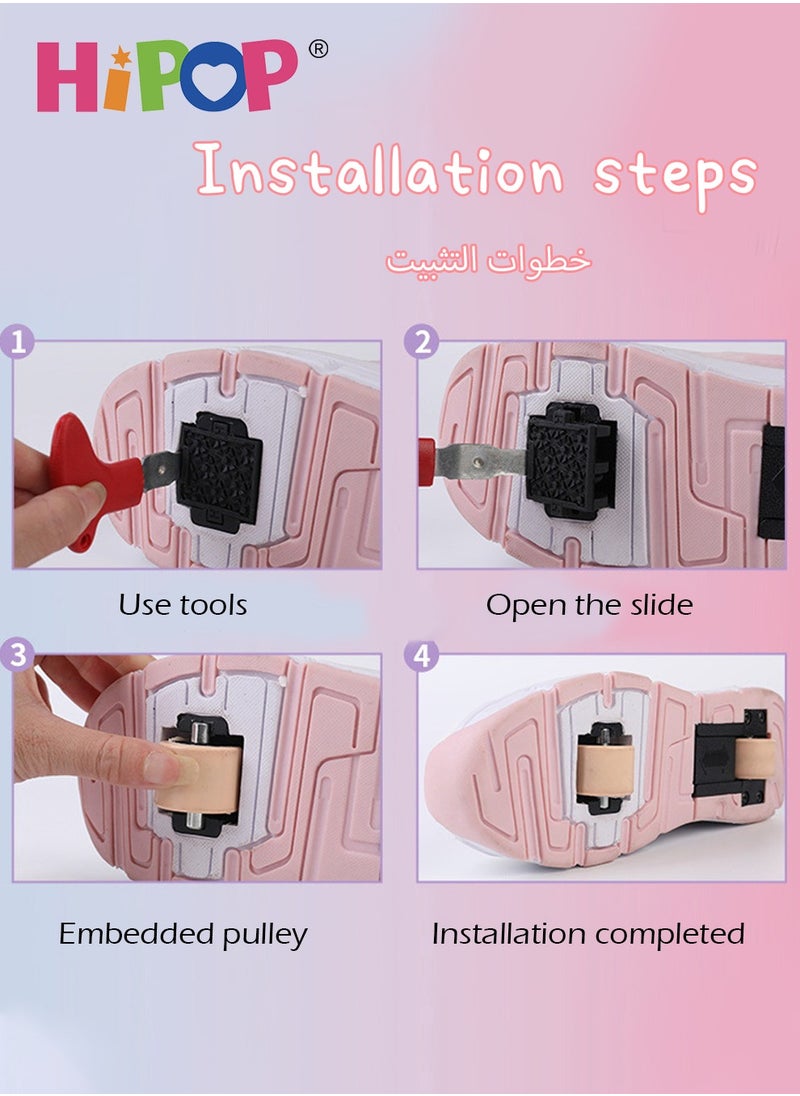 HiPOP®

Installation steps

خطوات التثبيت

1

Use tools

2

Open the slide

3

Embedded pulley

4

Installation completed