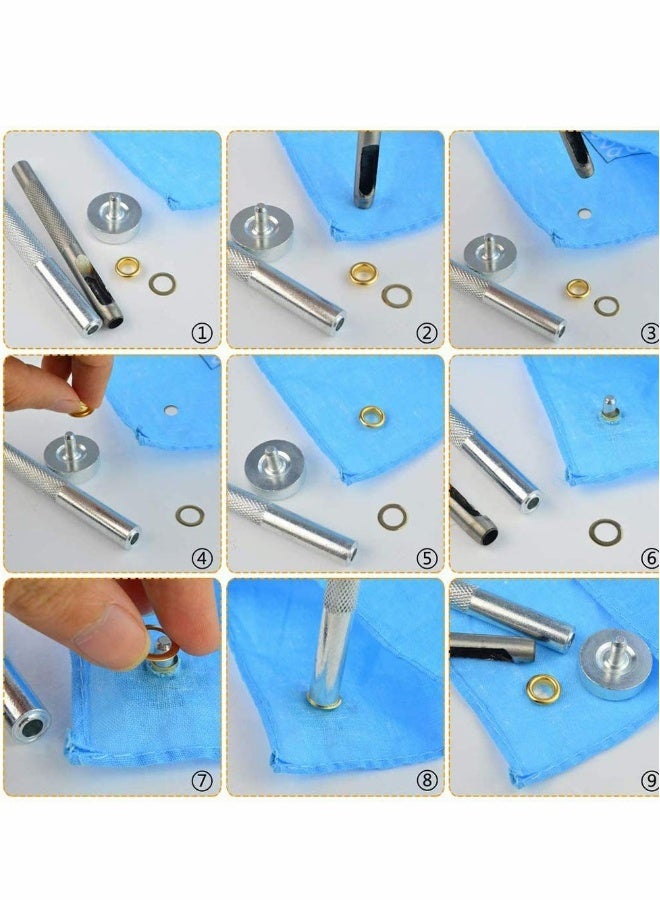 ①
②
③
④
⑤
⑥
⑦
⑧
⑨