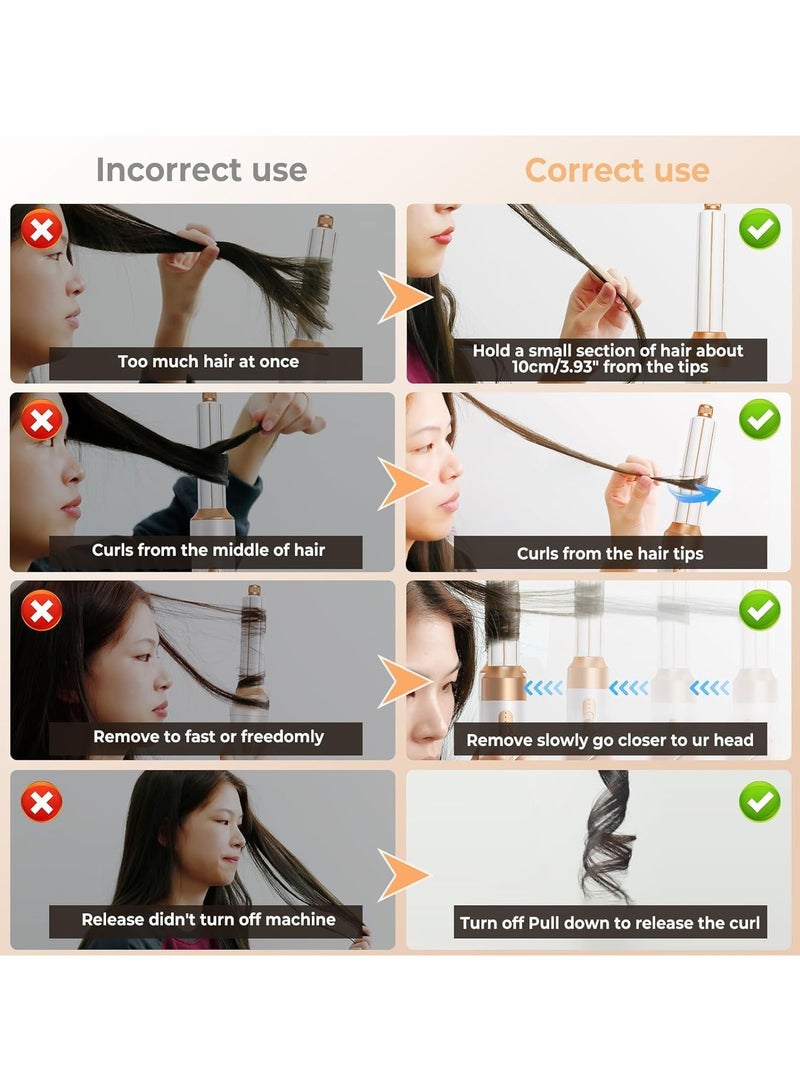 Incorrect use

Too much hair at once

Curls from the middle of hair

Remove to fast or freedomly

Release didn't turn off machine

Correct use

Hold a small section of hair about 10cm/3.93" from the tips

Curls from the hair tips

Remove slowly go closer to ur head

Turn off Pull down to release the curl