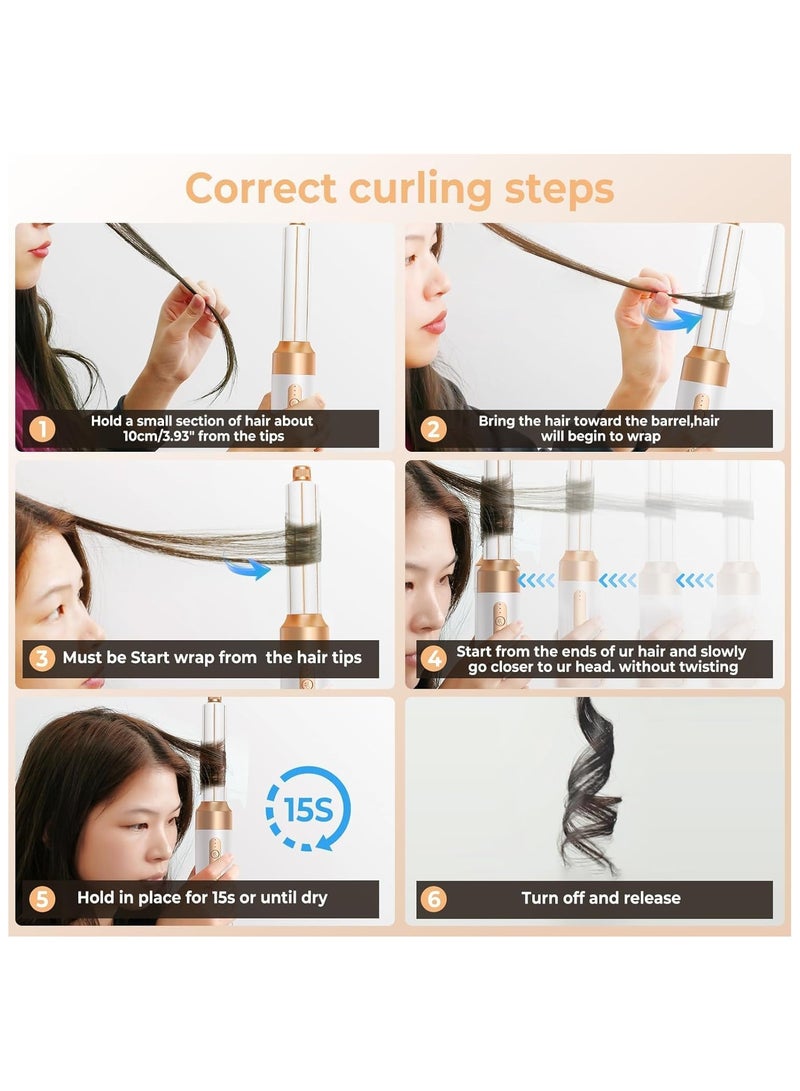 Correct curling steps

1 Hold a small section of hair about 10cm/3.93" from the tips

2 Bring the hair toward the barrel,hair will begin to wrap

3 Must be Start wrap from  the hair tips

4 Start from the ends of ur hair and slowly go closer to ur head. without twisting

15S

5 Hold in place for 15s or until dry

6 Turn off and release