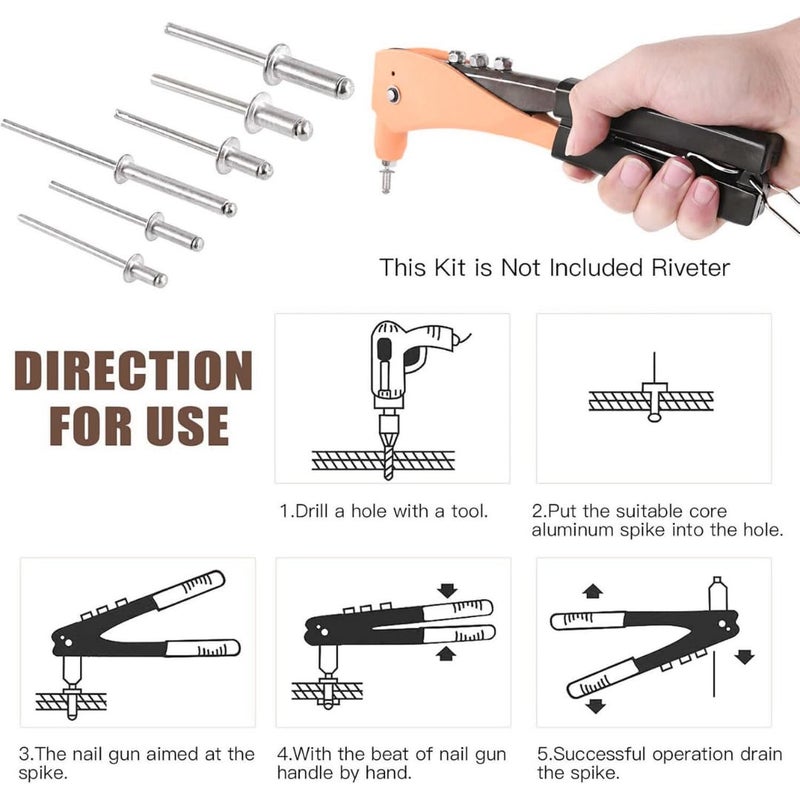 This Kit is Not Included Riveter

DIRECTION FOR USE

1.Drill a hole with a tool.

2.Put the suitable core aluminum spike into the hole.

3.The nail gun aimed at the spike.

4.With the beat of nail gun handle by hand.

5.Successful operation drain the spike.