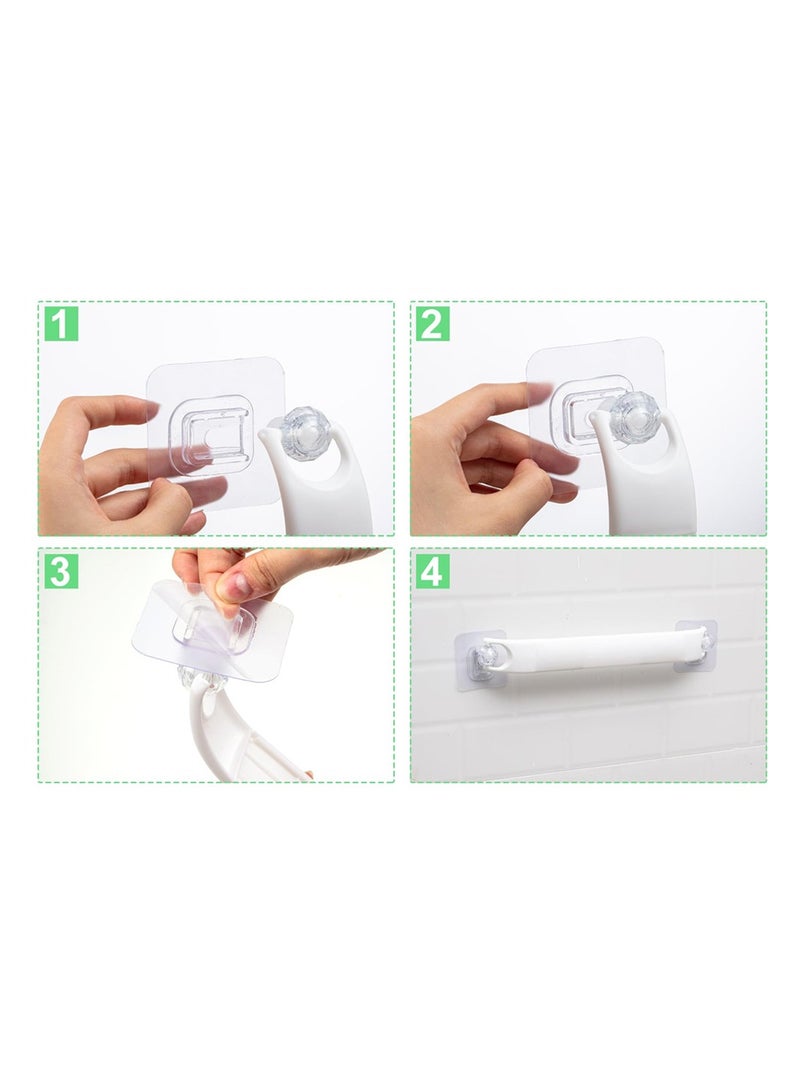 1

2

3

4