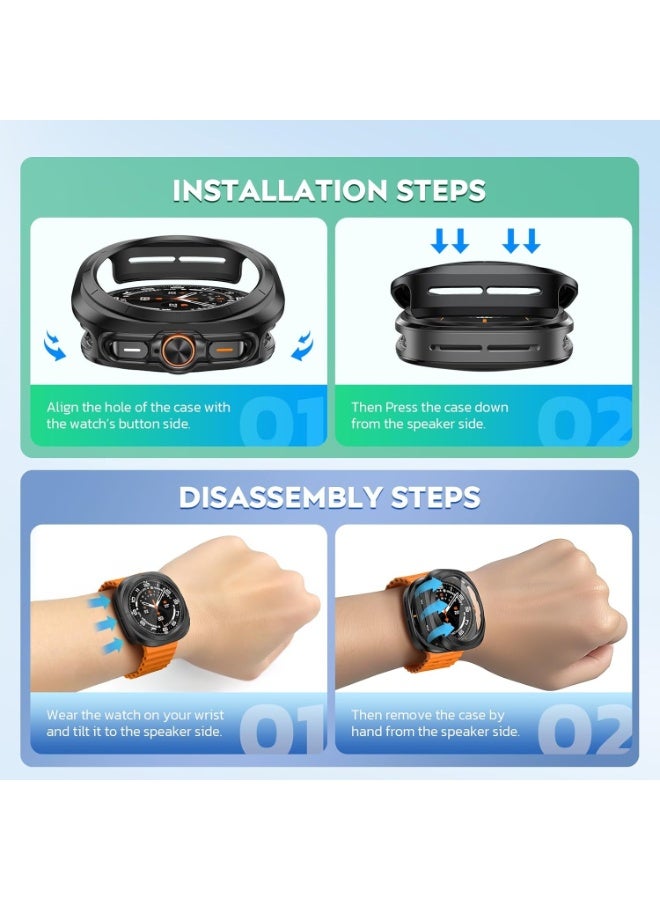 INSTALLATION STEPS

Align the hole of the case with the watch's button side.

01

Then Press the case down from the speaker side.

02

DISASSEMBLY STEPS

Wear the watch on your wrist and tilt it to the speaker side.

01

Then remove the case by hand from the speaker side.

02