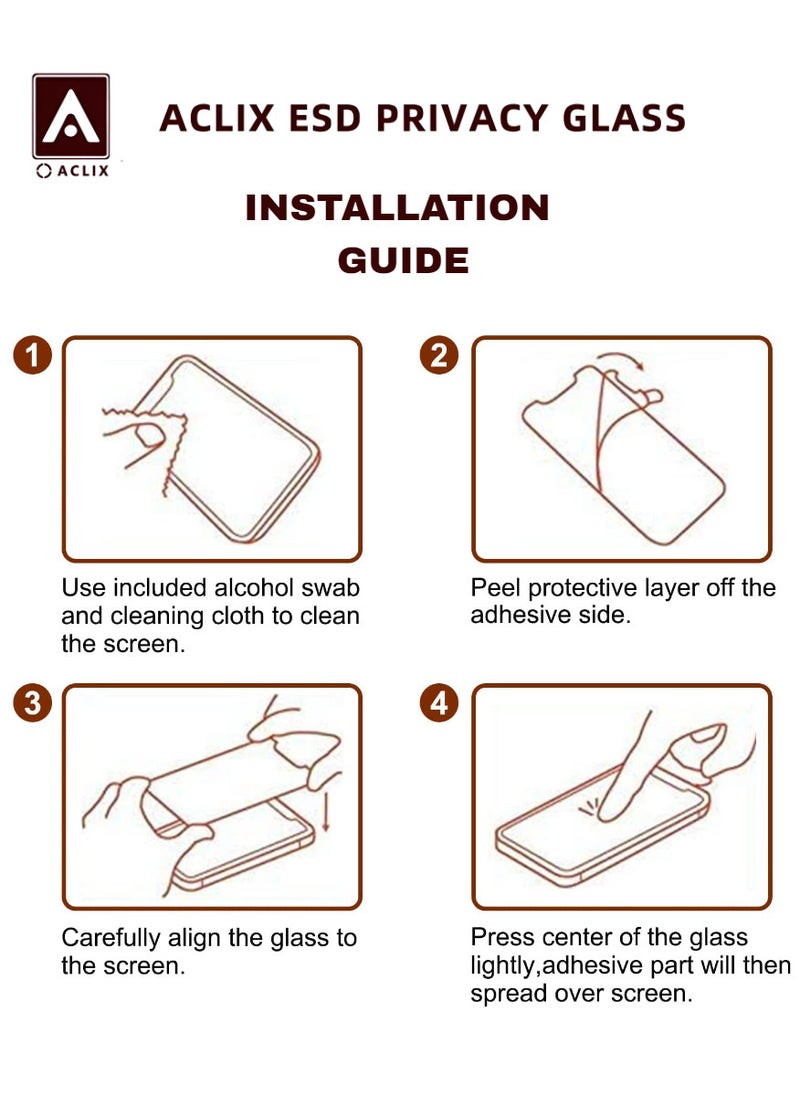 ACLIX

ACLIX ESD PRIVACY GLASS

INSTALLATION GUIDE

1

Use included alcohol swab and cleaning cloth to clean the screen.

2

Peel protective layer off the adhesive side.

3

Carefully align the glass to the screen.

4

Press center of the glass lightly,adhesive part will then spread over screen.