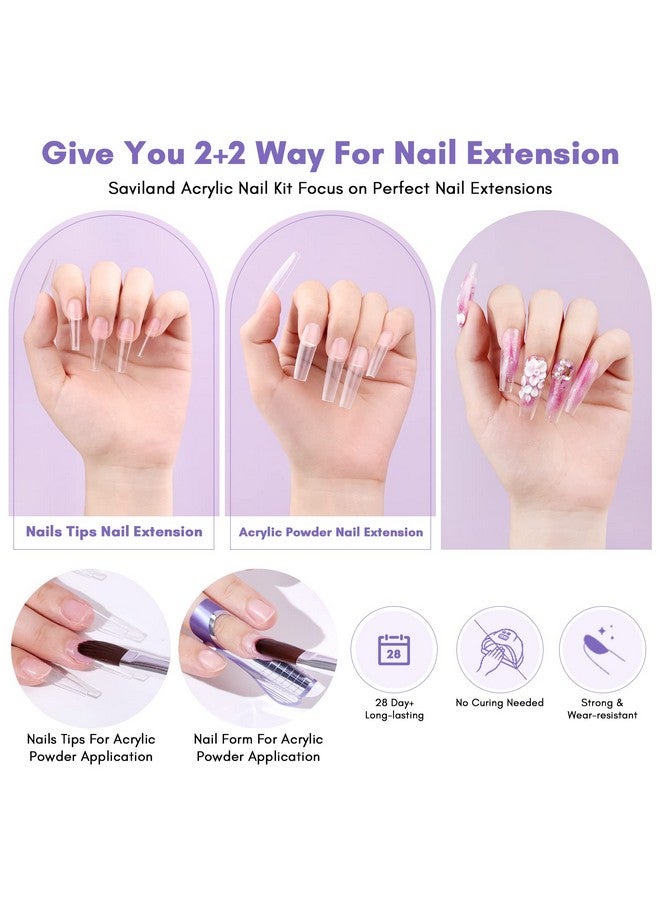 Give You 2+2 Way For Nail Extension

Saviland Acrylic Nail Kit Focus on Perfect Nail Extensions

Nails Tips Nail Extension

Acrylic Powder Nail Extension

Nails Tips For Acrylic Powder Application

Nail Form For Acrylic Powder Application

28

28 Day+ Long-lasting

No Curing Needed

Strong & Wear-resistant