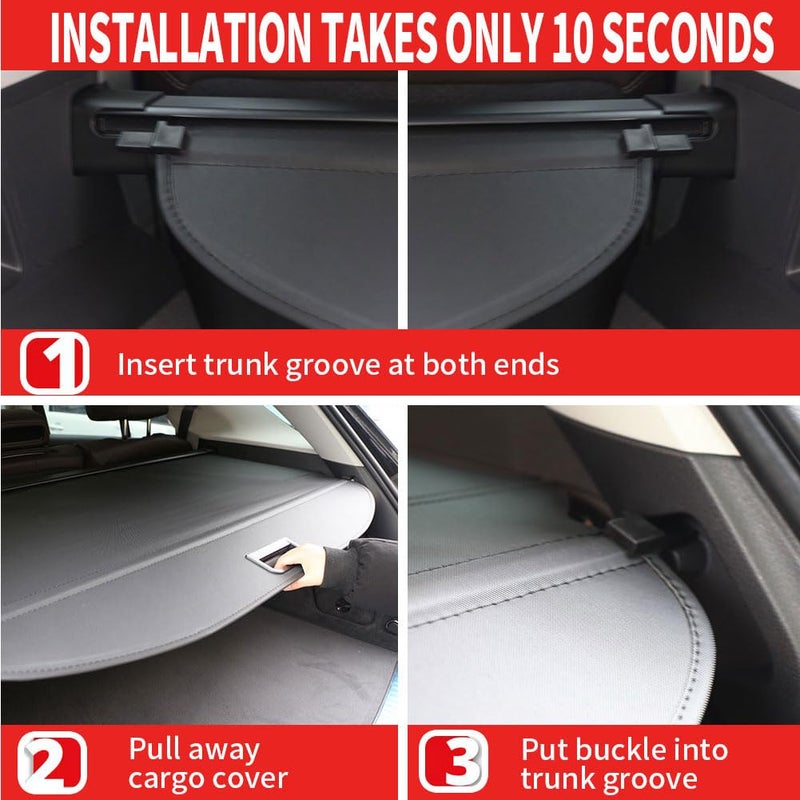 INSTALLATION TAKES ONLY 10 SECONDS

1 Insert trunk groove at both ends

2 Pull away cargo cover

3 Put buckle into trunk groove