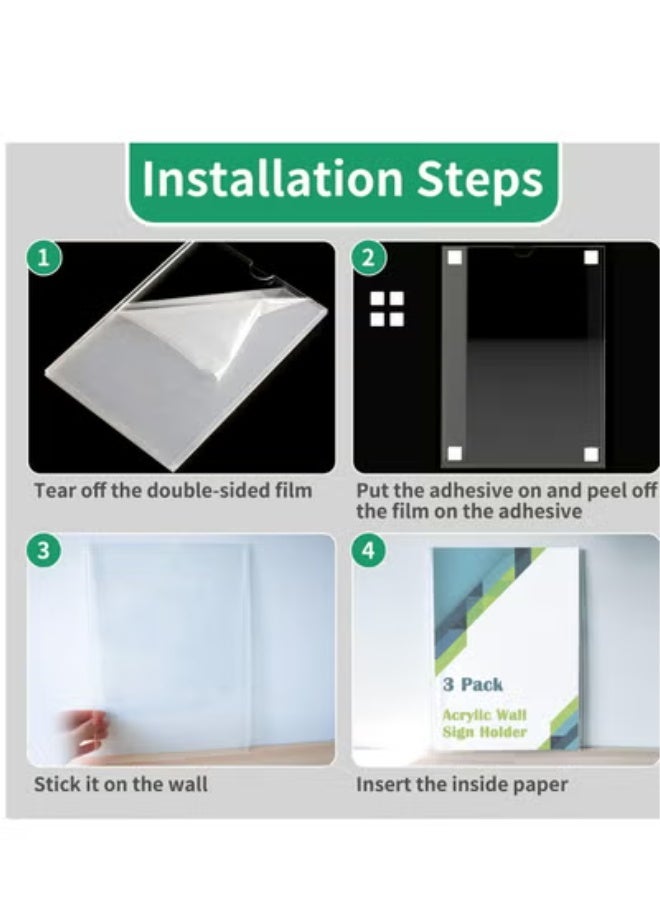 Installation Steps

1

Tear off the double-sided film

2

Put the adhesive on and peel off the film on the adhesive

3

Stick it on the wall

4

3 Pack
Acrylic Wall
Sign Holder

Insert the inside paper