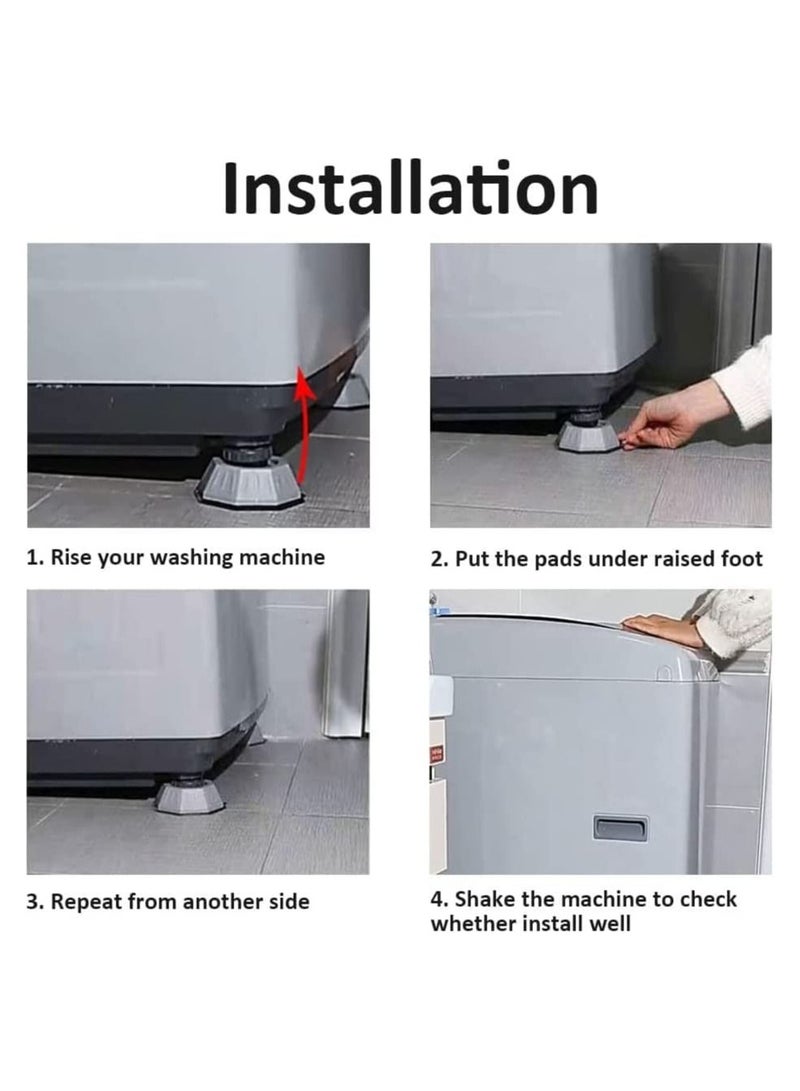 Installation

1. Rise your washing machine

2. Put the pads under raised foot

3. Repeat from another side

4. Shake the machine to check whether install well