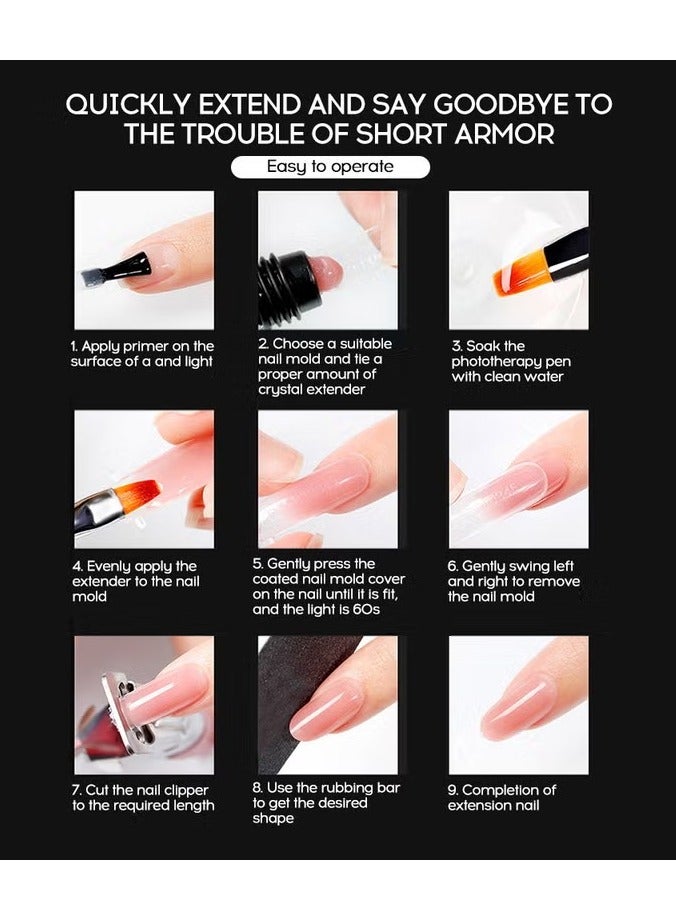 QUICKLY EXTEND AND SAY GOODBYE TO THE TROUBLE OF SHORT ARMOR

Easy to operate

1. Apply primer on the surface of a and light

2. Choose a suitable nail mold and tie a proper amount of crystal extender

3. Soak the phototherapy pen with clean water

4. Evenly apply the extender to the nail mold

5. Gently press the coated nail mold cover on the nail until it is fit, and the light is 60s

6. Gently swing left and right to remove the nail mold

7. Cut the nail clipper to the required length

8. Use the rubbing bar to get the desired shape

9. Completion of extension nail