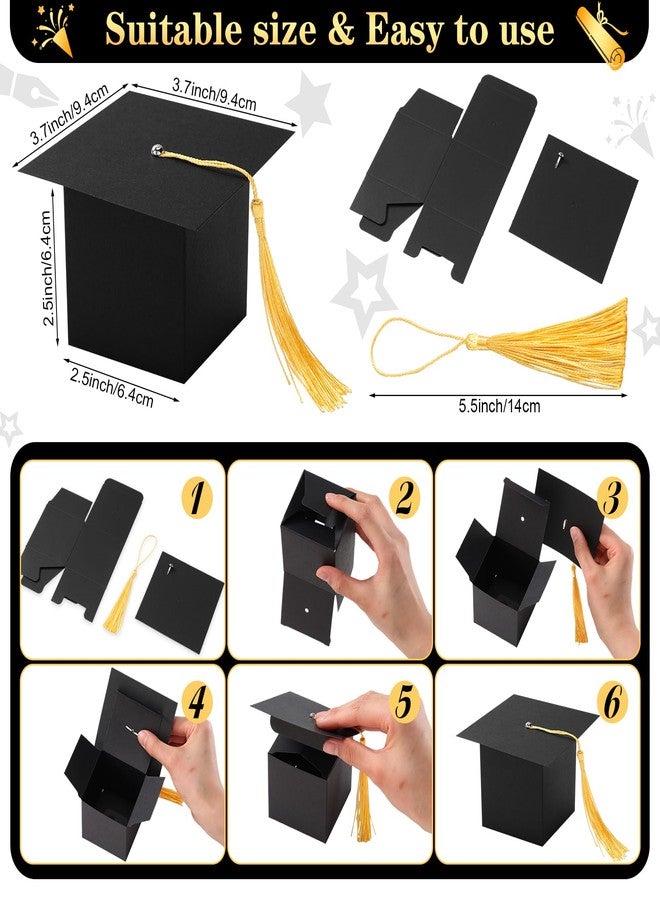 Suitable size & Easy to use

3.7inch/9.4cm

3.7inch/9.4cm

2.5inch/6.4cm

2.5inch/6.4cm

5.5inch/14cm

1

2

3

4

5

6