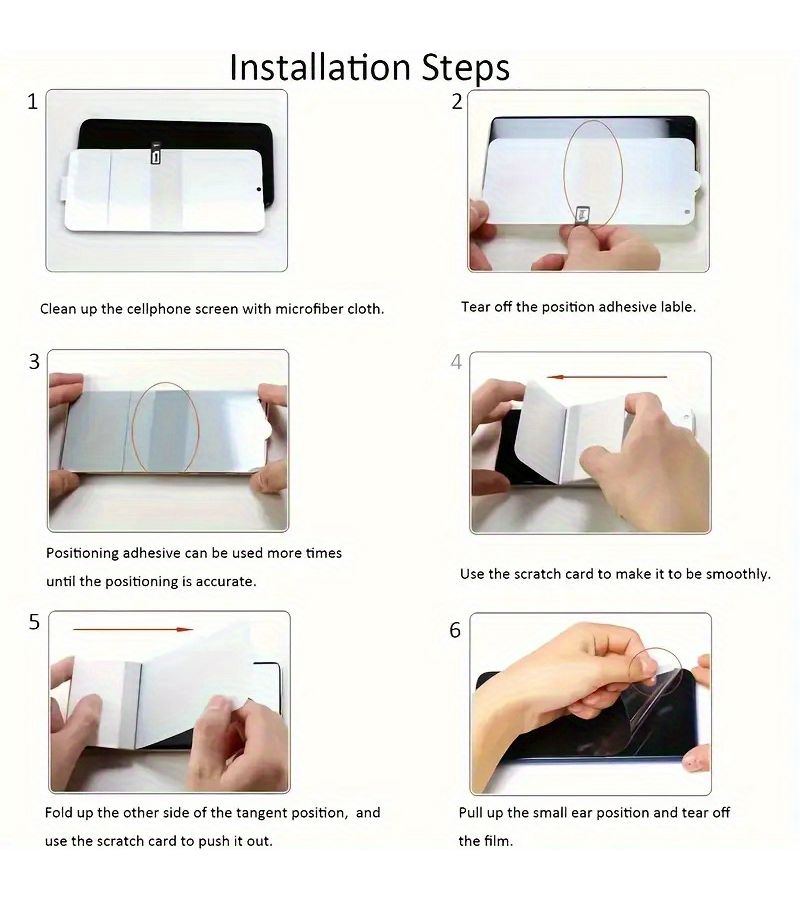 Installation Steps

1

Clean up the cellphone screen with microfiber cloth.

2

Tear off the position adhesive lable.

3

Positioning adhesive can be used more times until the positioning is accurate.

4

Use the scratch card to make it to be smoothly.

5

Fold up the other side of the tangent position, and use the scratch card to push it out.

6

Pull up the small ear position and tear off the film.