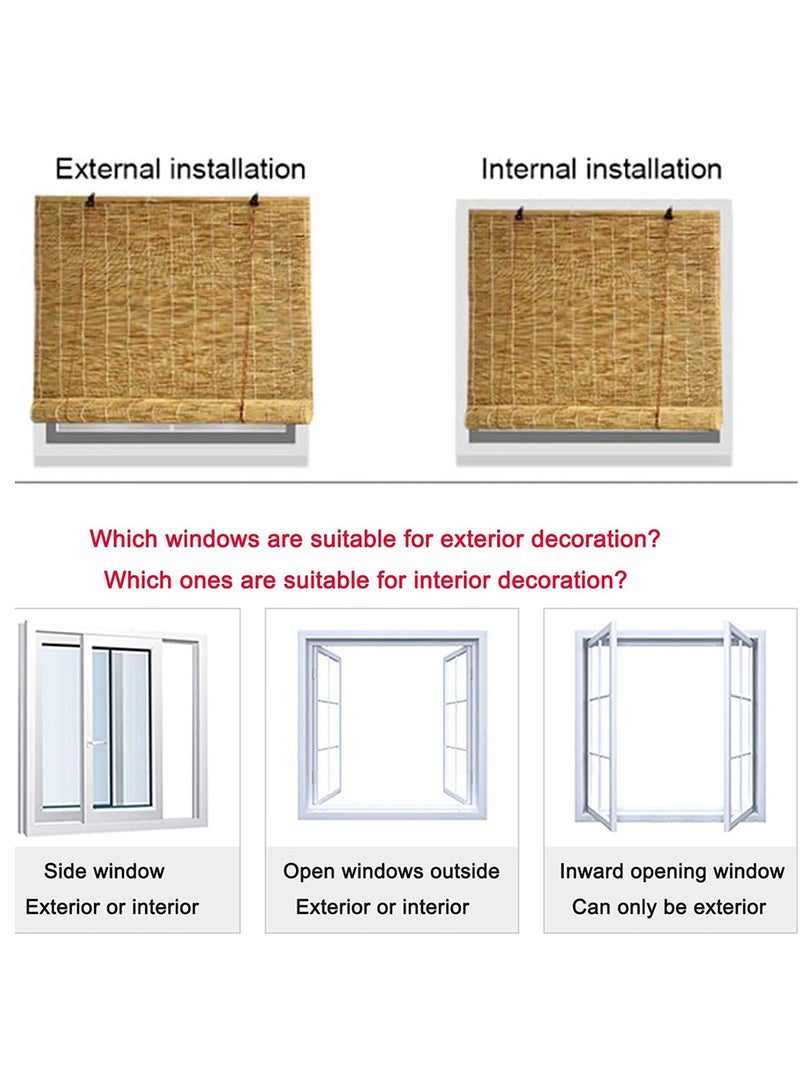 External installation

Internal installation

Which windows are suitable for exterior decoration?

Which ones are suitable for interior decoration?

Side window
Exterior or interior

Open windows outside
Exterior or interior

Inward opening window
Can only be exterior