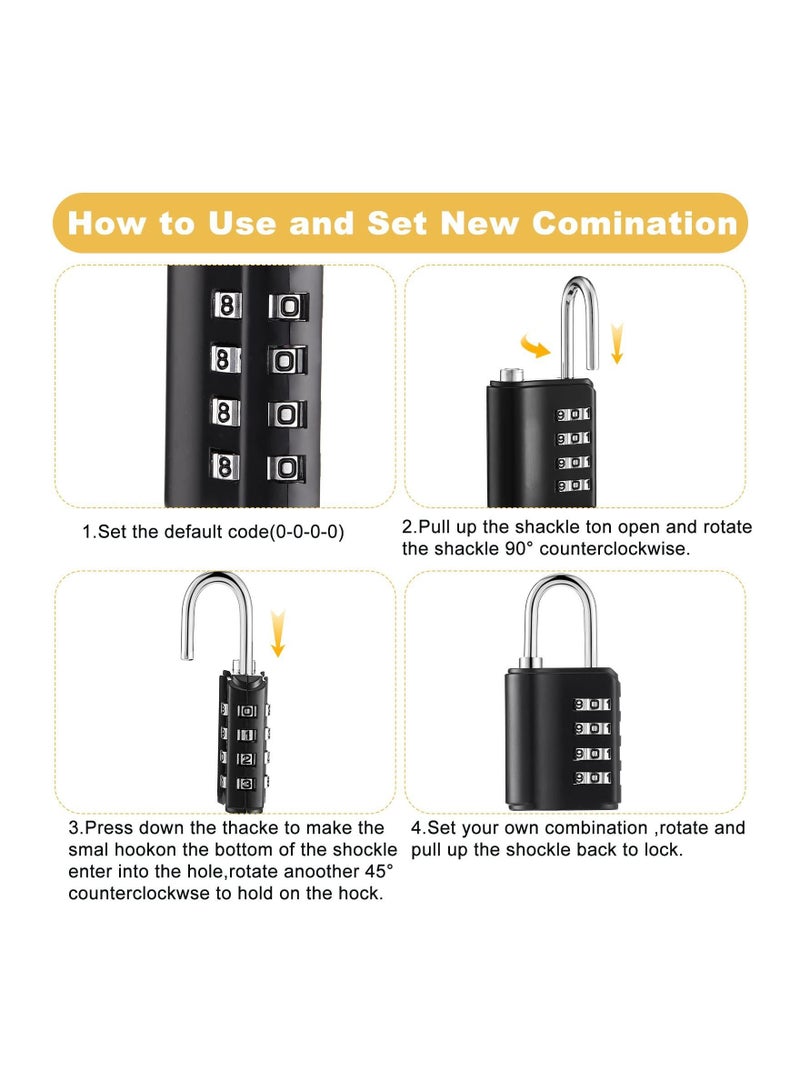 How to Use and Set New Comination

8 0
8 0
8 0
8 0

1.Set the default code(0-0-0-0)

9 0 1
9 0 1
9 0 1
9 0 1

2.Pull up the shackle ton open and rotate the shackle 90° counterclockwise.

0
1
2
3

3.Press down the thacke to make the smal hookon the bottom of the shockle enter into the hole,rotate anoother 45° counterclockwse to hold on the hock.

9 0 1
9 0 1
9 0 1
9 0 1

4.Set your own combination ,rotate and pull up the shockle back to lock.