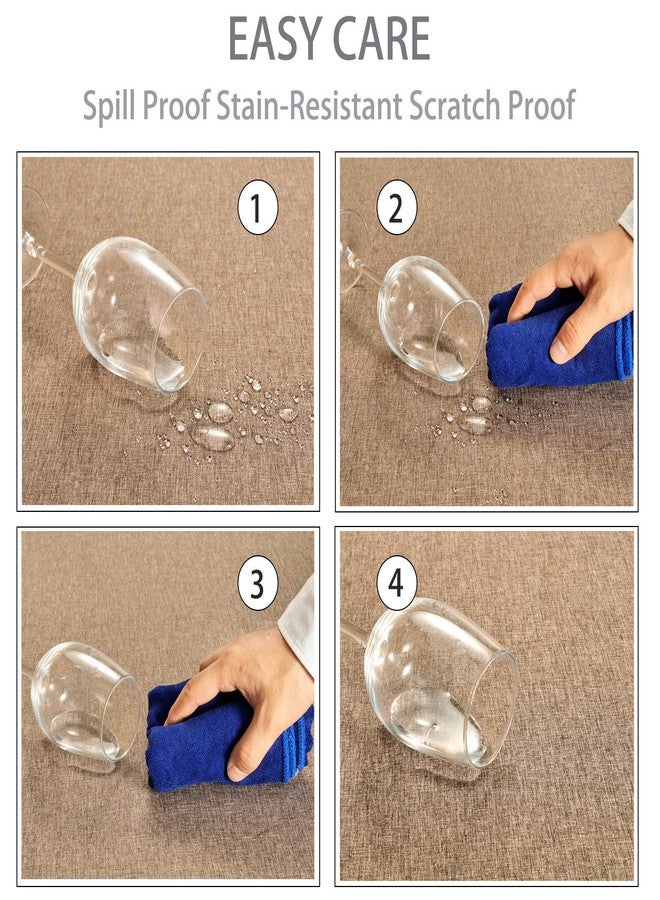 EASY CARE

Spill Proof Stain-Resistant Scratch Proof

1

2

3

4