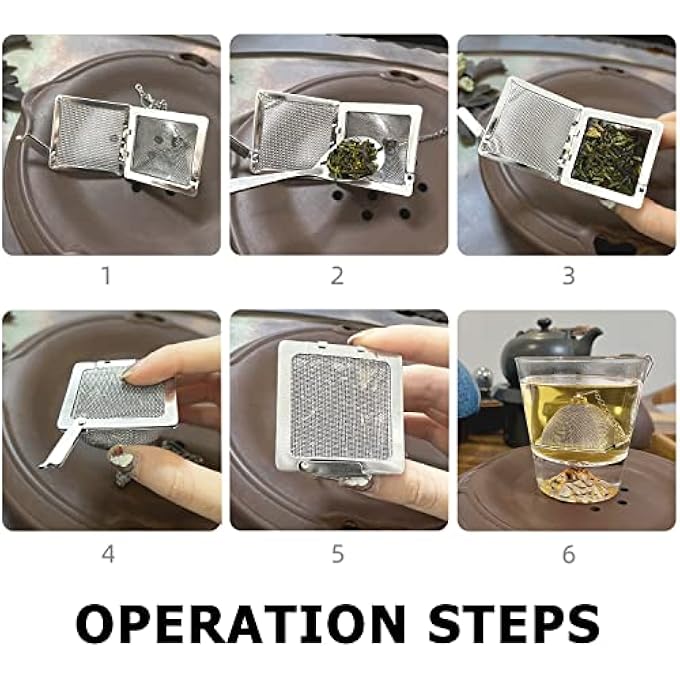 1

2

3

4

5

6

OPERATION STEPS