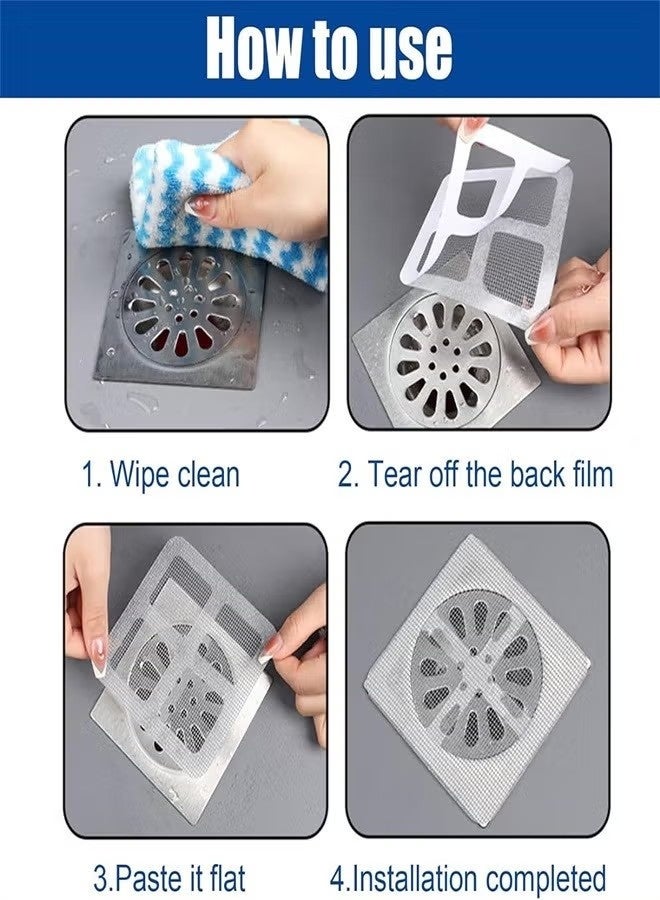 How to use

1. Wipe clean

2. Tear off the back film

3.Paste it flat

4.Installation completed