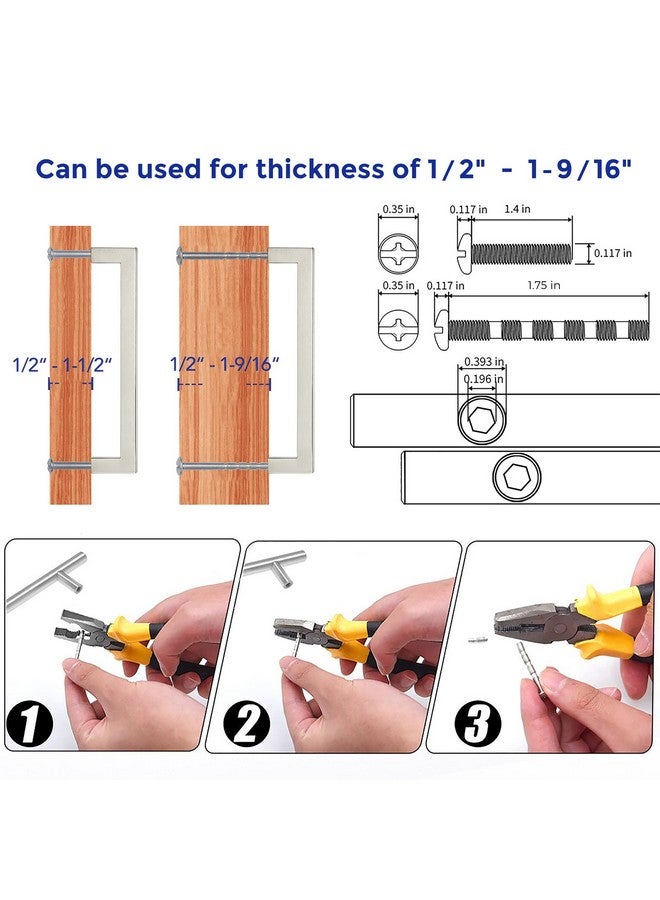 Can be used for thickness of 1/2" - 1-9/16"

1/2" - 1-1/2"

1/2" - 1-9/16"

0.35 in
0.117 in
1.4 in
0.117 in

0.35 in
0.117 in
1.75 in

0.393 in
0.196 in

1

2

3