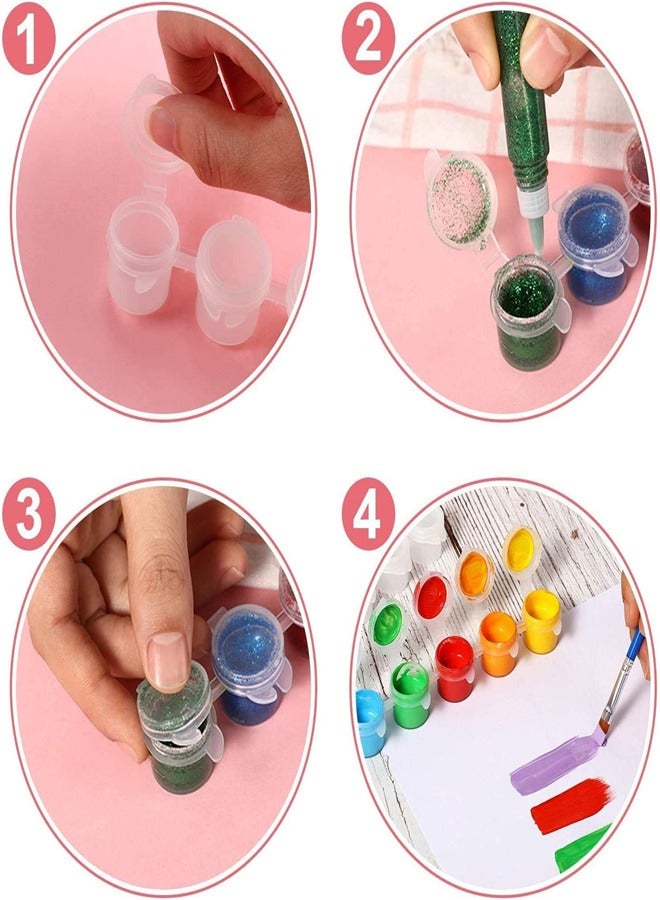 1

2

3

4