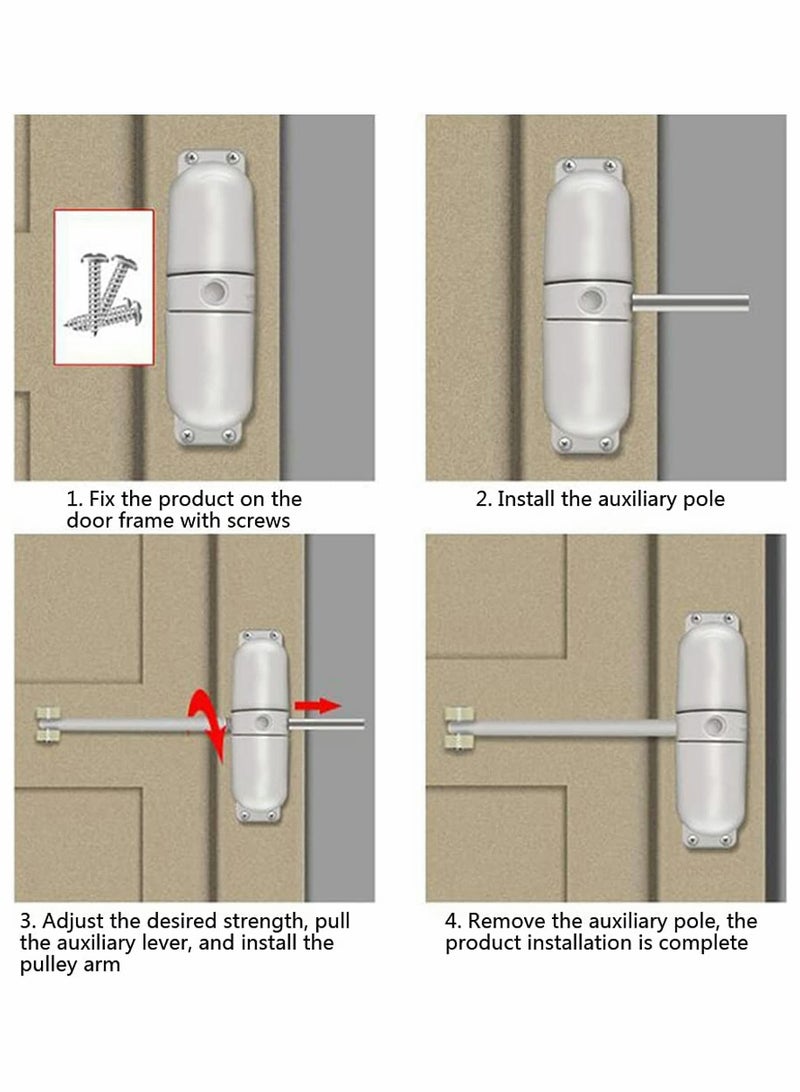 1. Fix the product on the door frame with screws

2. Install the auxiliary pole

3. Adjust the desired strength, pull the auxiliary lever, and install the pulley arm

4. Remove the auxiliary pole, the product installation is complete