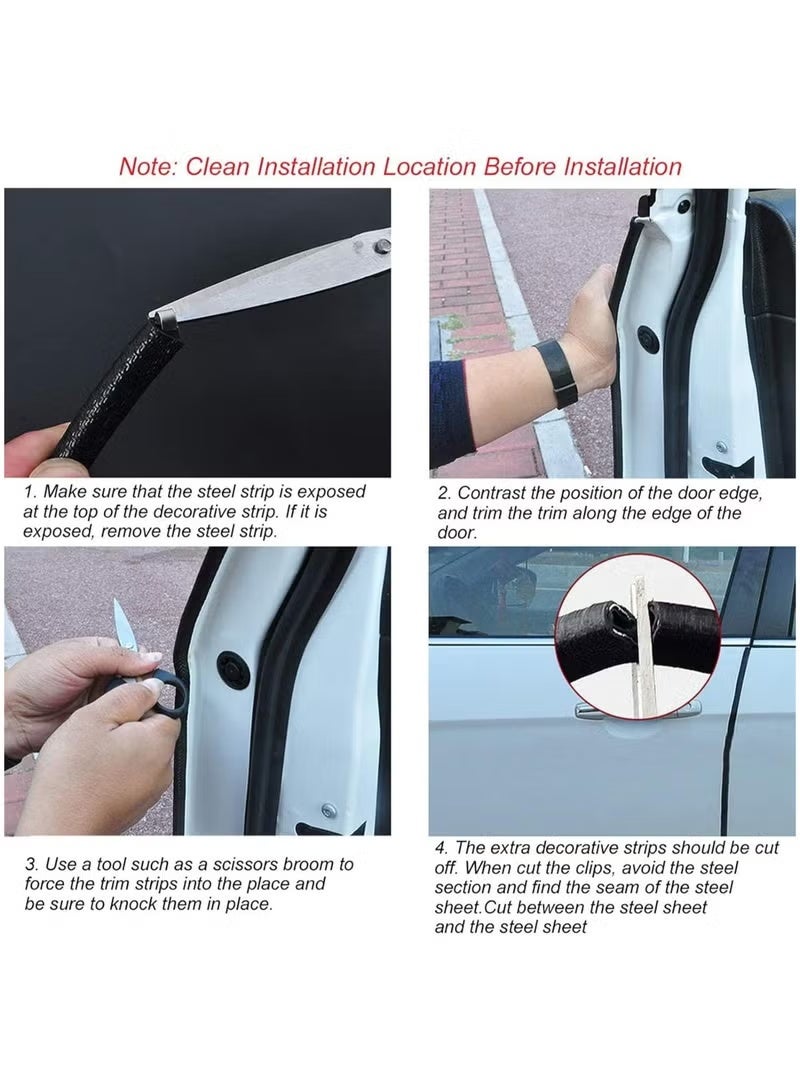 Note: Clean Installation Location Before Installation

1. Make sure that the steel strip is exposed at the top of the decorative strip. If it is exposed, remove the steel strip.

2. Contrast the position of the door edge, and trim the trim along the edge of the door.

3. Use a tool such as a scissors broom to force the trim strips into the place and be sure to knock them in place.

4. The extra decorative strips should be cut off. When cut the clips, avoid the steel section and find the seam of the steel sheet.Cut between the steel sheet and the steel sheet