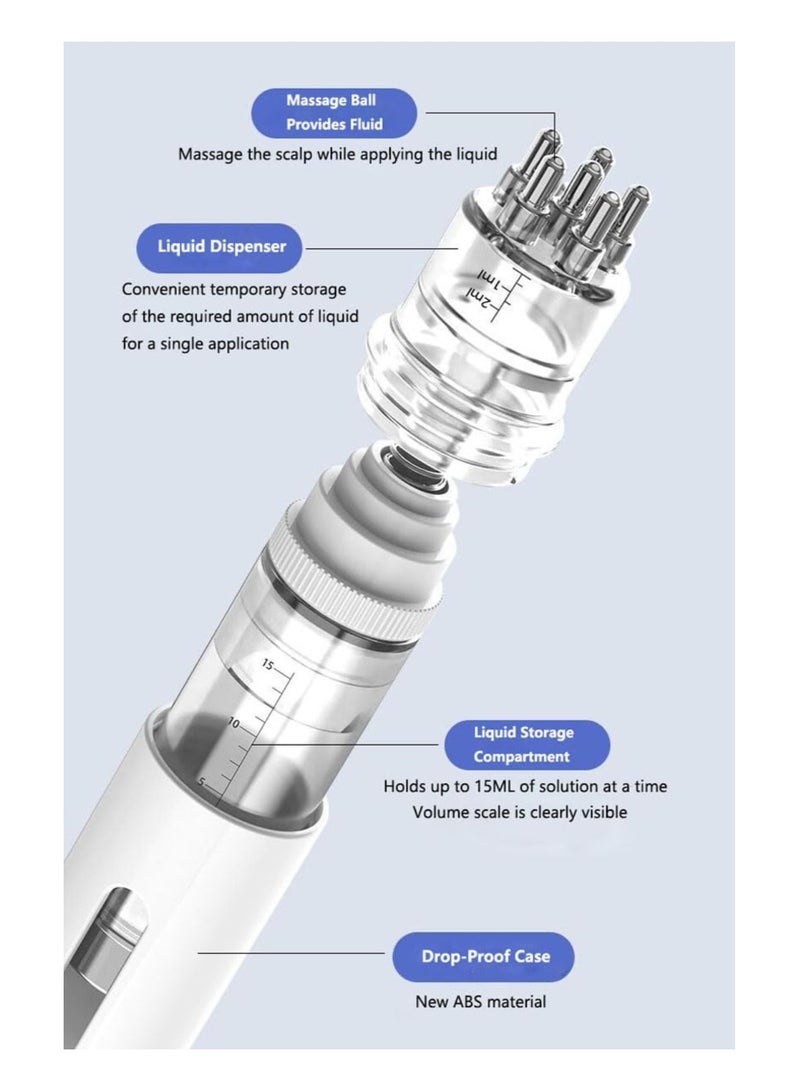 Massage Ball
Provides Fluid

Massage the scalp while applying the liquid

Liquid Dispenser

Convenient temporary storage of the required amount of liquid for a single application

1ml
2ml

15
10
5

Liquid Storage
Compartment

Holds up to 15ML of solution at a time
Volume scale is clearly visible

Drop-Proof Case

New ABS material