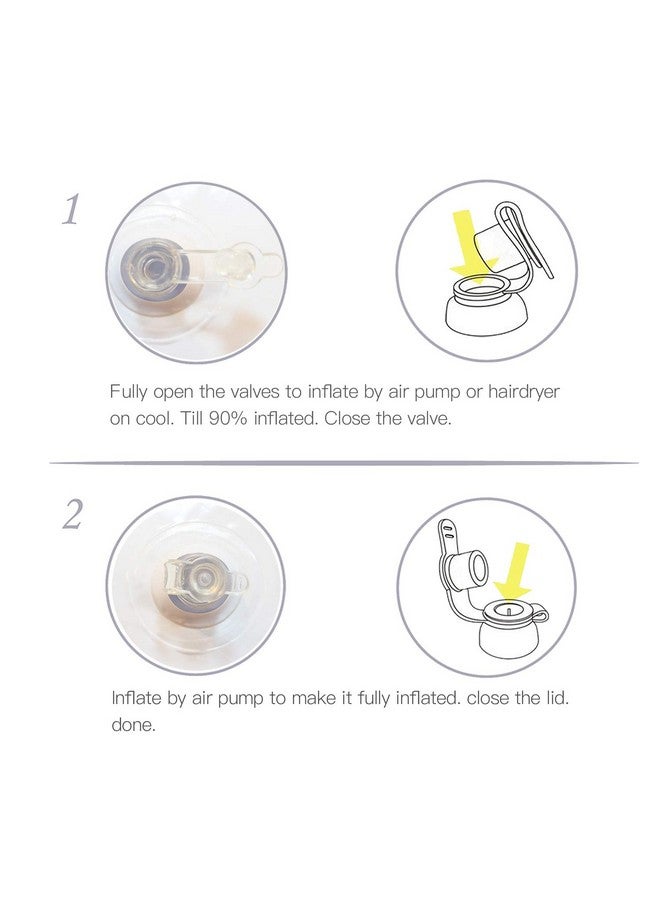 1

Fully open the valves to inflate by air pump or hairdryer on cool. Till 90% inflated. Close the valve.

2

Inflate by air pump to make it fully inflated. close the lid. done.