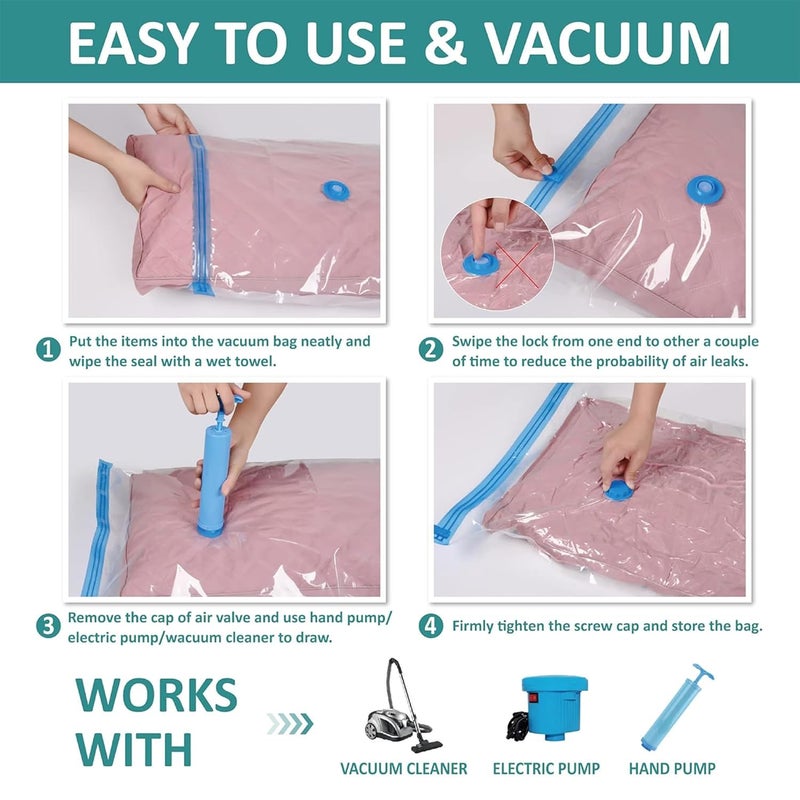 EASY TO USE & VACUUM

1 Put the items into the vacuum bag neatly and wipe the seal with a wet towel.

2 Swipe the lock from one end to other a couple of time to reduce the probability of air leaks.

3 Remove the cap of air valve and use hand pump/ electric pump/wacuum cleaner to draw.

4 Firmly tighten the screw cap and store the bag.

WORKS WITH

VACUUM CLEANER

ELECTRIC PUMP

HAND PUMP