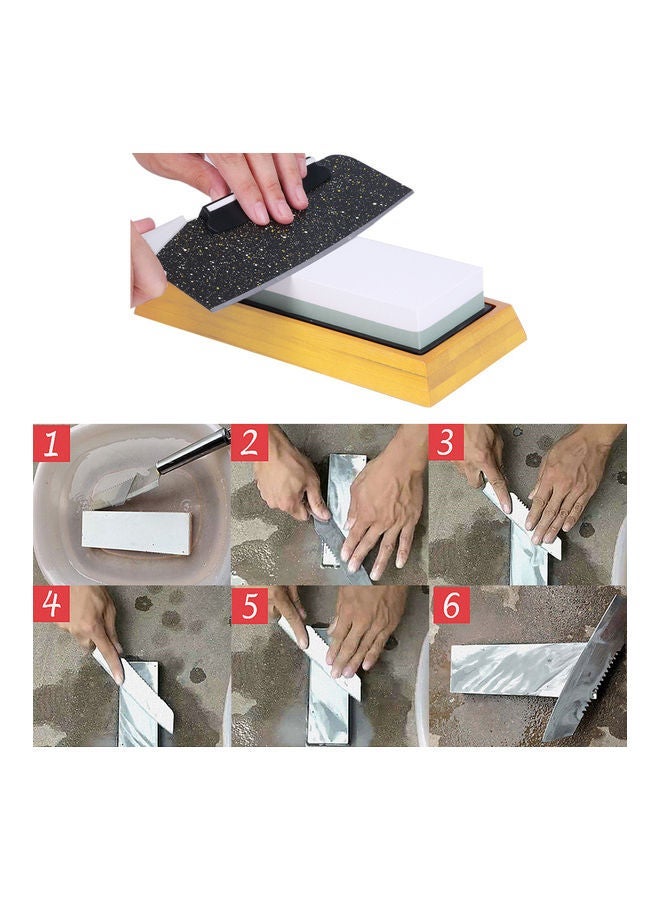 1
2
3
4
5
6