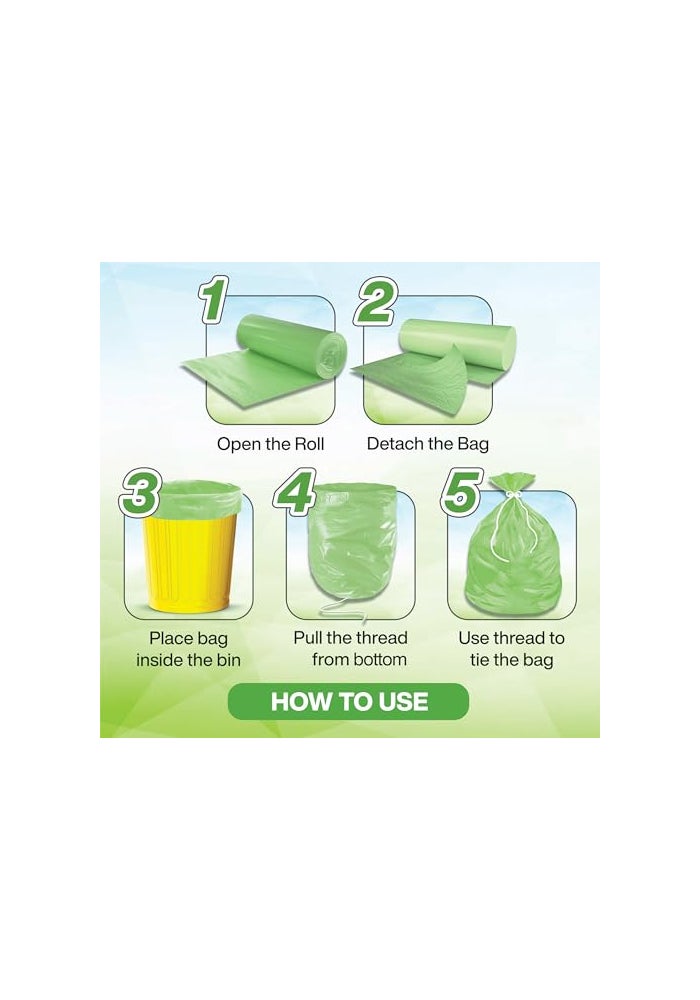 1

Open the Roll

2

Detach the Bag

3

Place bag inside the bin

4

Pull the thread from bottom

5

Use thread to tie the bag

HOW TO USE