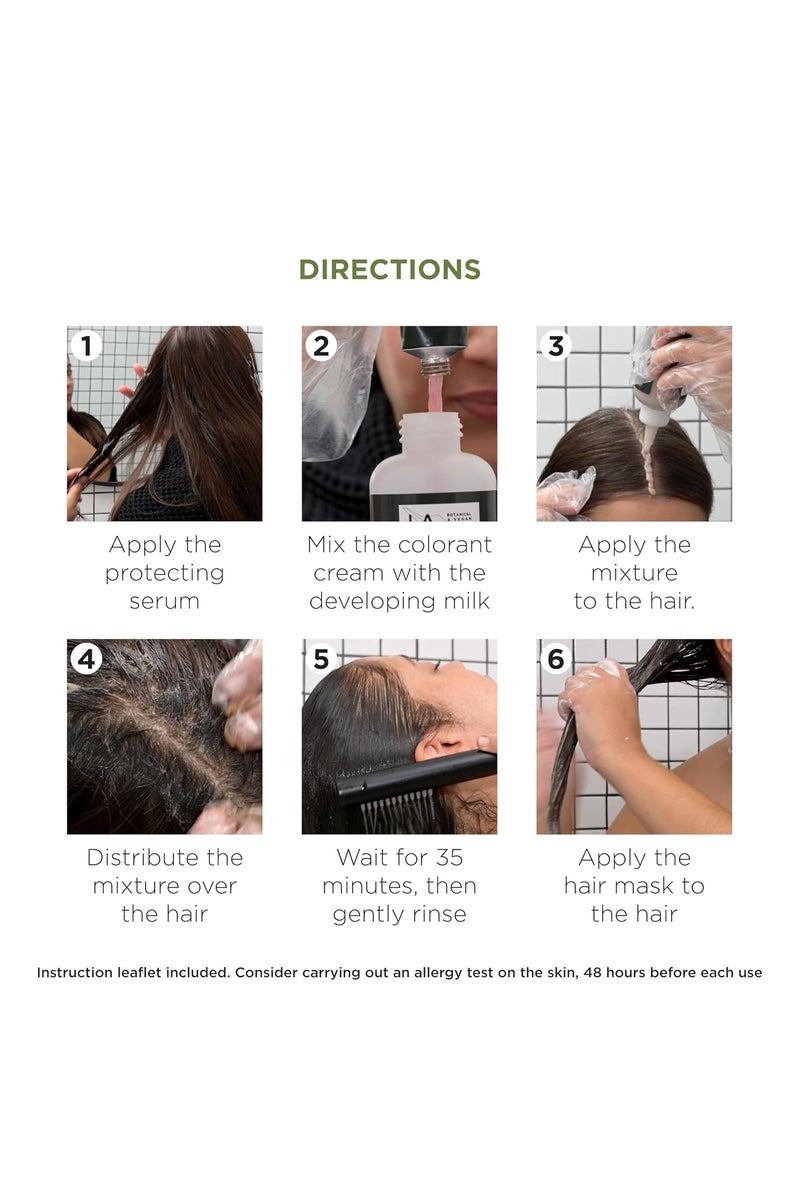 DIRECTIONS

1

Apply the protecting serum

2

LA BOTANICAL & VEGAN

Mix the colorant cream with the developing milk

3

Apply the mixture to the hair.

4

Distribute the mixture over the hair

5

Wait for 35 minutes, then gently rinse

6

Apply the hair mask to the hair

Instruction leaflet included. Consider carrying out an allergy test on the skin, 48 hours before each use