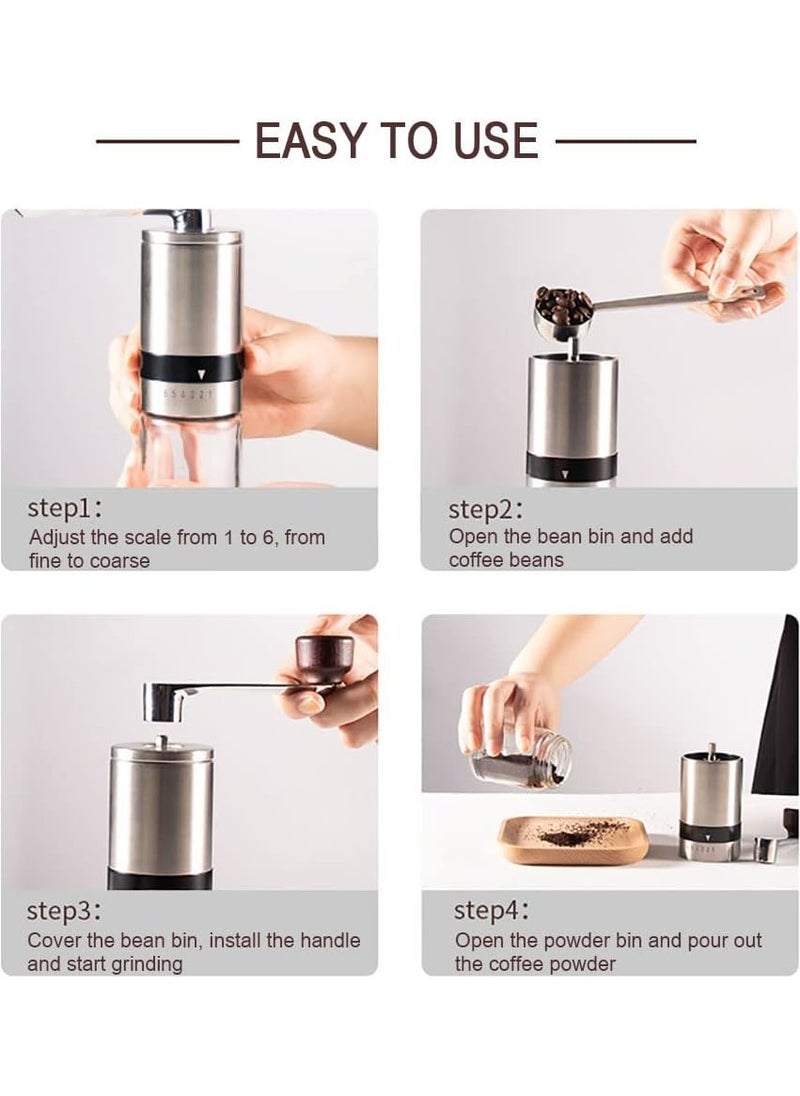 EASY TO USE

6 5 4 3 2 1

step1:
Adjust the scale from 1 to 6, from fine to coarse

step2:
Open the bean bin and add coffee beans

step3:
Cover the bean bin, install the handle and start grinding

step4:
Open the powder bin and pour out the coffee powder