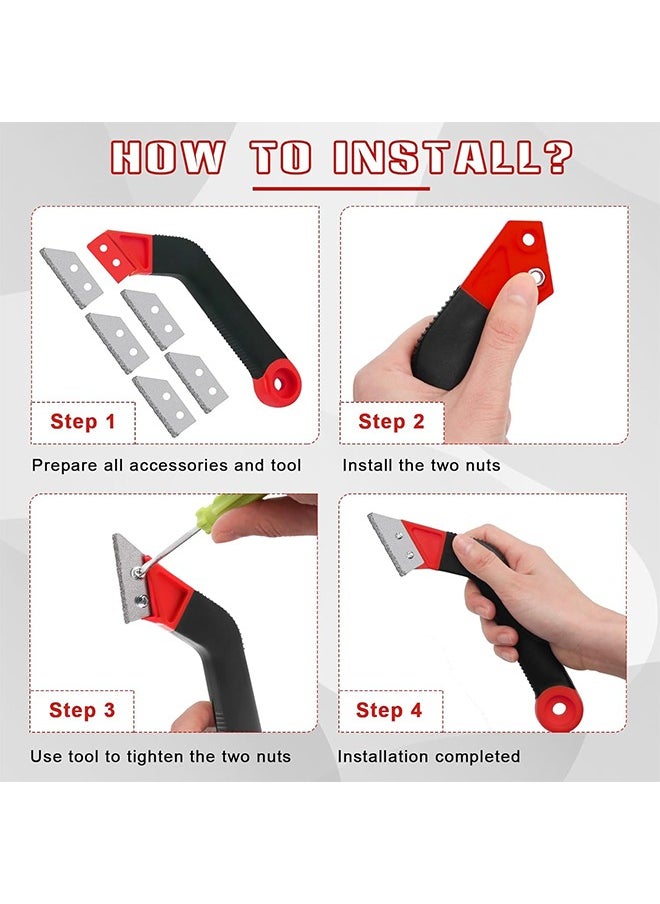 HOW TO INSTALL?

Step 1

Prepare all accessories and tool

Step 2

Install the two nuts

Step 3

Use tool to tighten the two nuts

Step 4

Installation completed