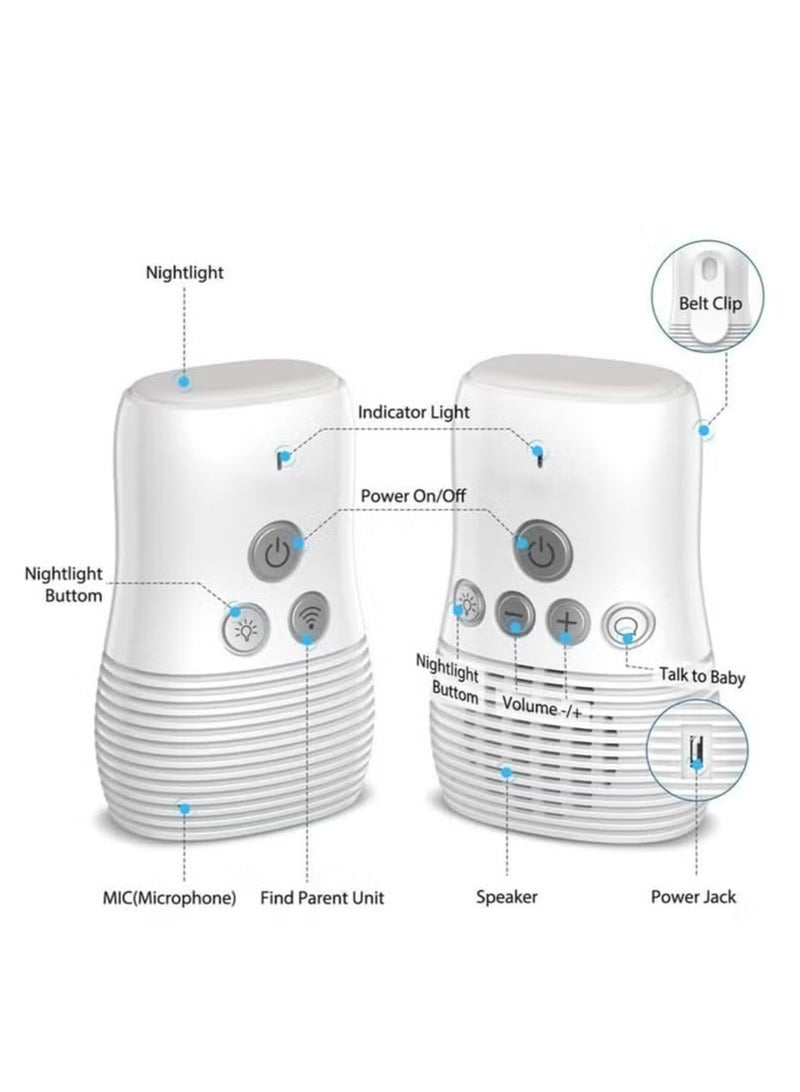 Nightlight

Belt Clip

Indicator Light

Power On/Off

Nightlight Buttom

Nightlight Buttom

Volume -/+

Talk to Baby

MIC(Microphone)

Find Parent Unit

Speaker

Power Jack