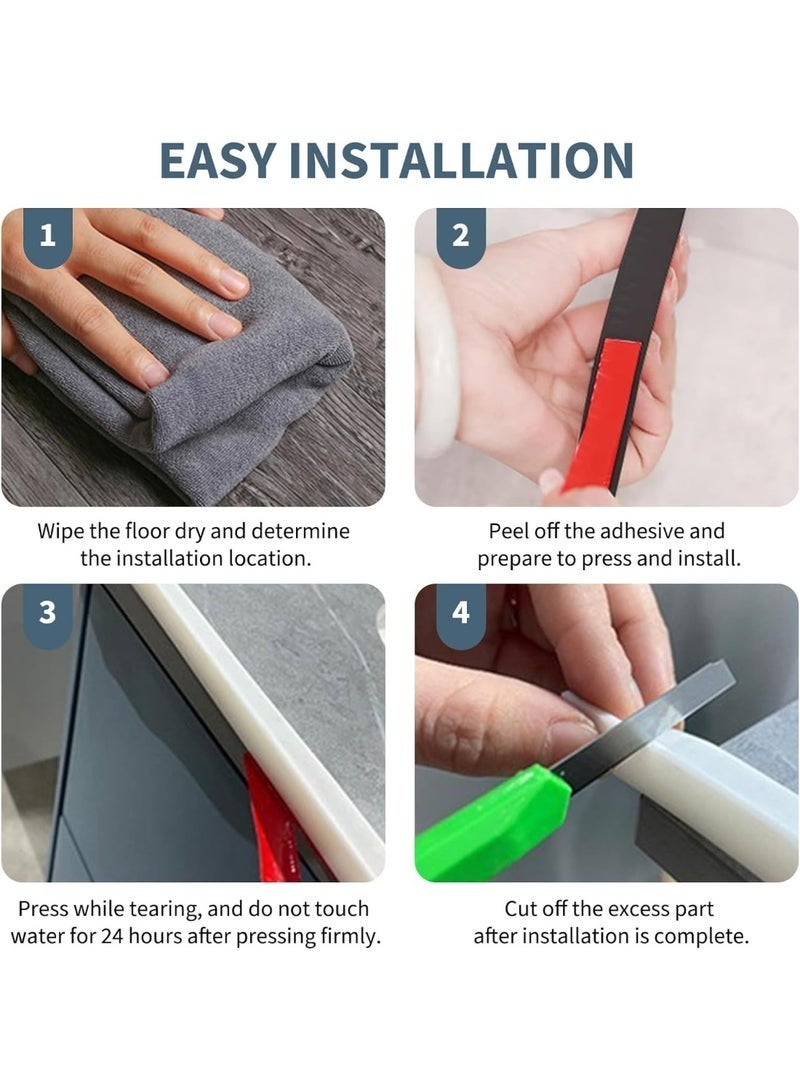 EASY INSTALLATION

1

Wipe the floor dry and determine the installation location.

2

Peel off the adhesive and prepare to press and install.

3

Press while tearing, and do not touch water for 24 hours after pressing firmly.

4

Cut off the excess part after installation is complete.