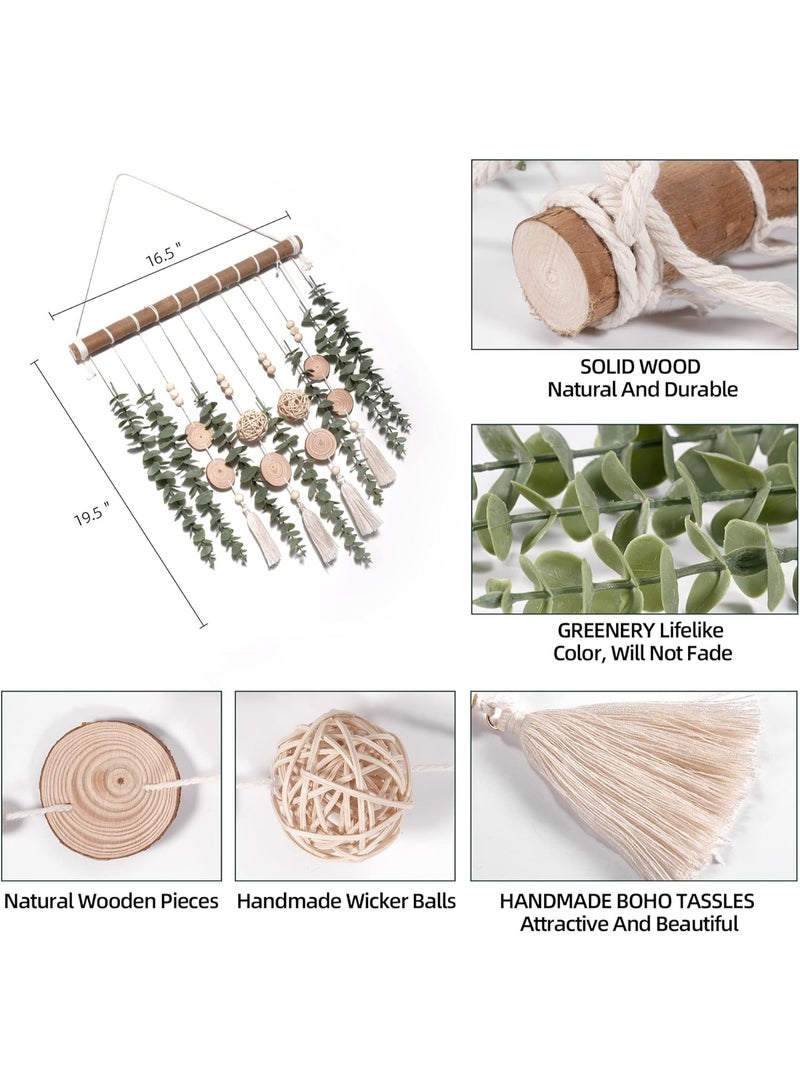 16.5 "

19.5 "

SOLID WOOD
Natural And Durable

GREENERY Lifelike
Color, Will Not Fade

Natural Wooden Pieces

Handmade Wicker Balls

HANDMADE BOHO TASSLES
Attractive And Beautiful