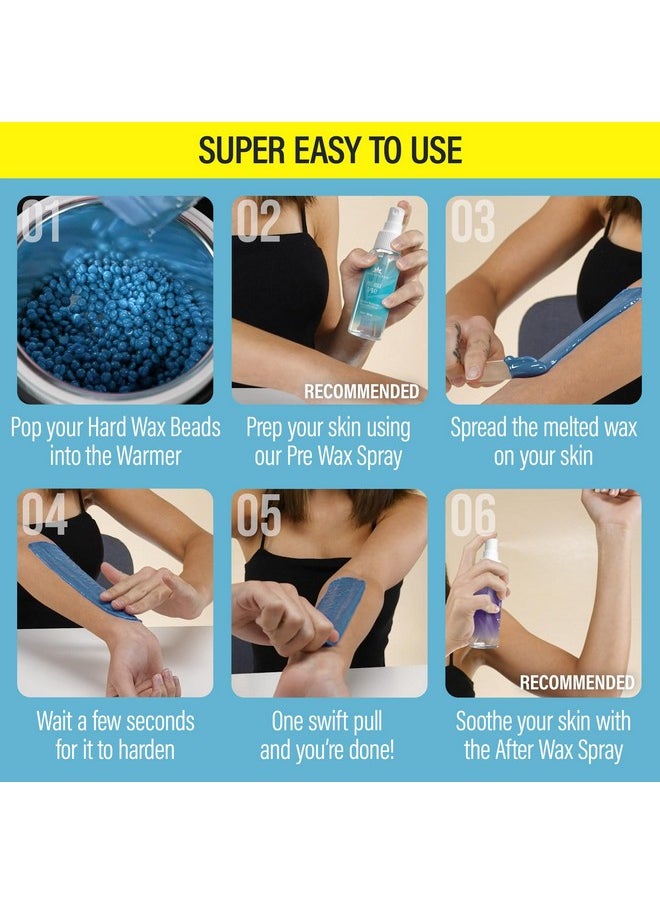 SUPER EASY TO USE

01

Pop your Hard Wax Beads into the Warmer

02

RECOMMENDED

Prep your skin using our Pre Wax Spray

03

Spread the melted wax on your skin

04

Wait a few seconds for it to harden

05

One swift pull and you're done!

06

RECOMMENDED

Soothe your skin with the After Wax Spray