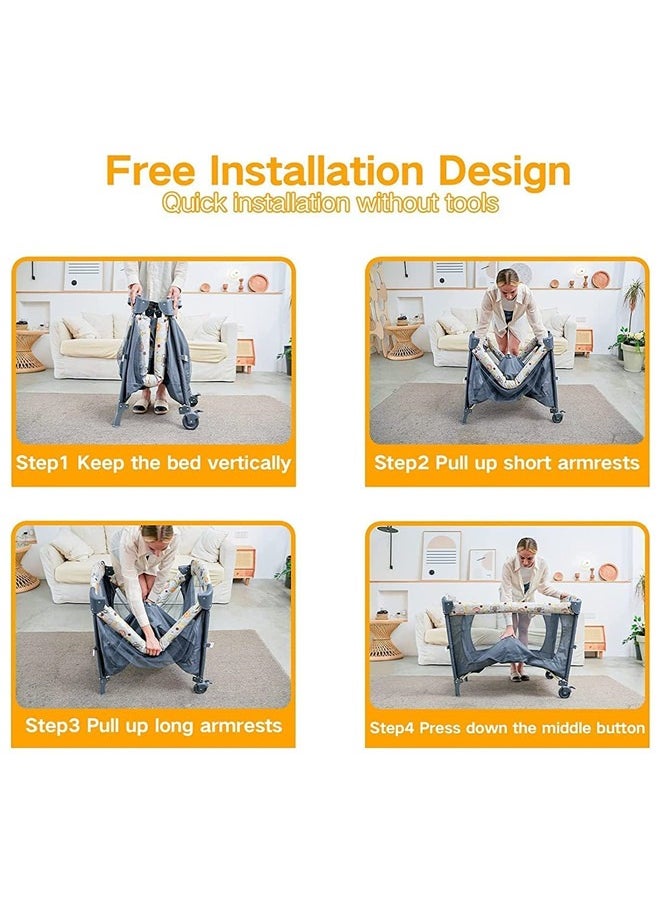 Free Installation Design
Quick installation without tools

Step1 Keep the bed vertically

Step2 Pull up short armrests

Step3 Pull up long armrests

Step4 Press down the middle button