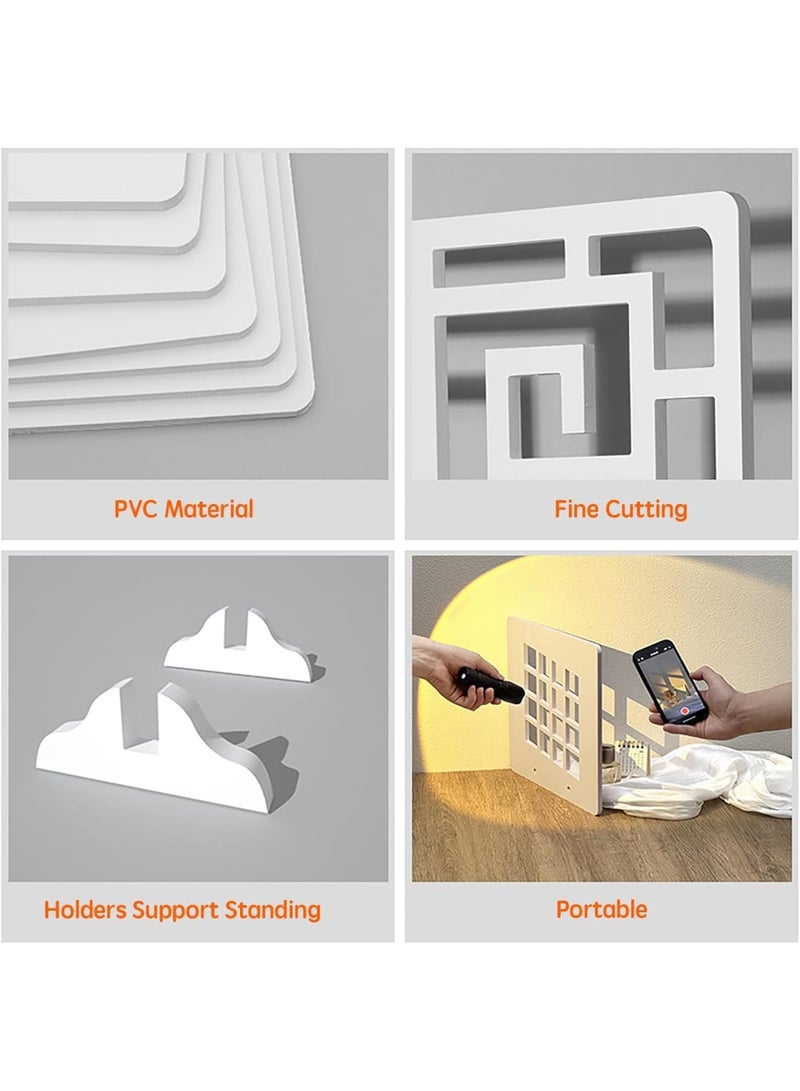 PVC Material

Fine Cutting

Holders Support Standing

Portable