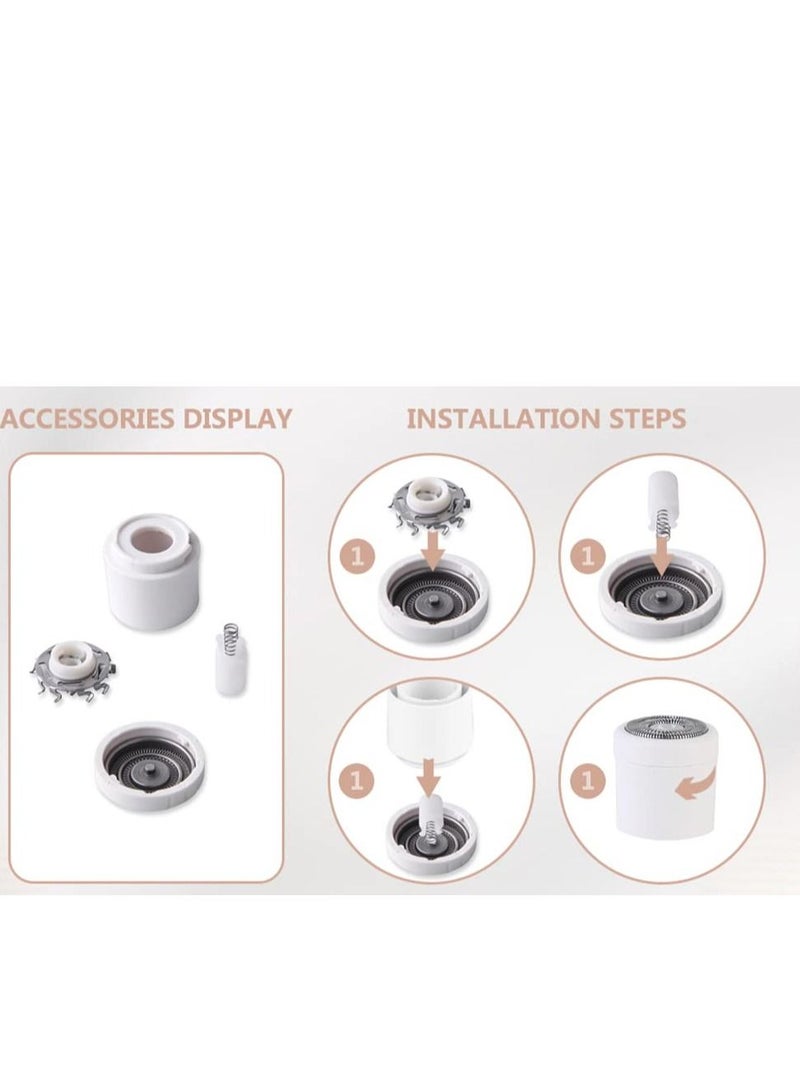 ACCESSORIES DISPLAY

INSTALLATION STEPS

1

1

1

1